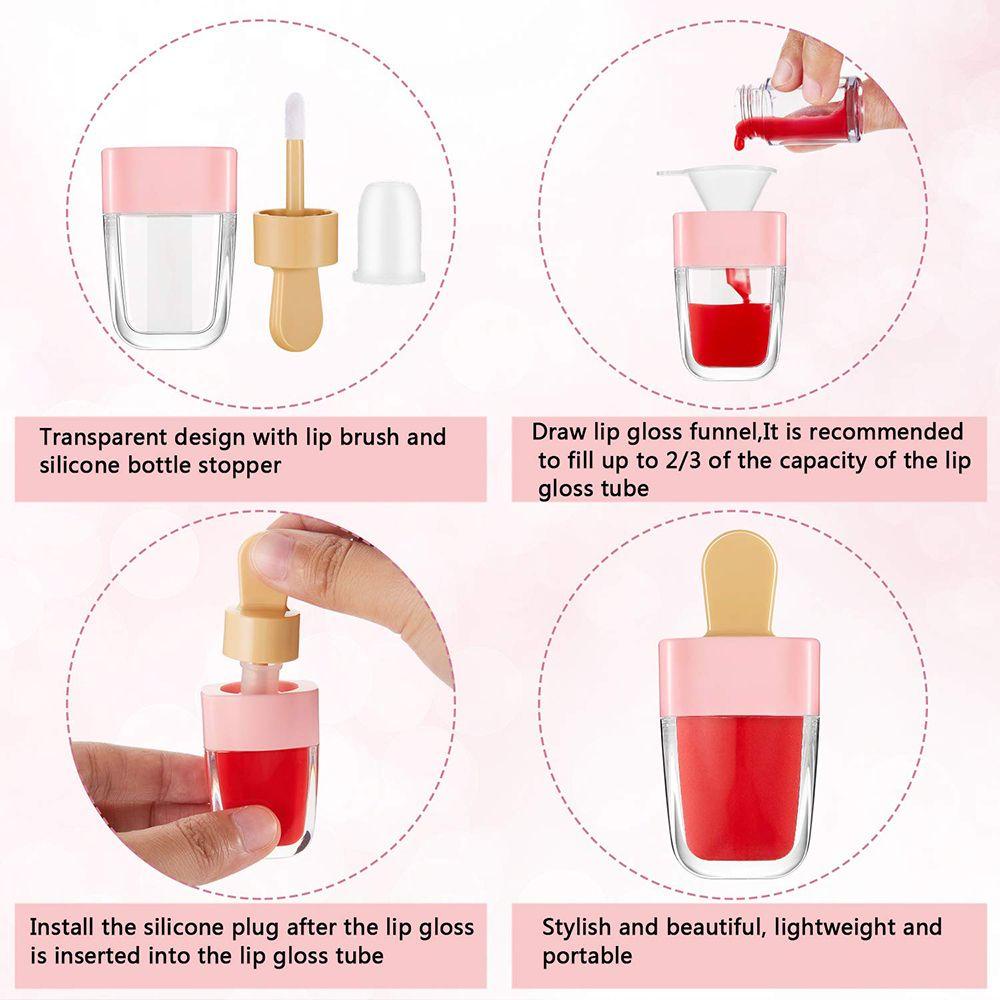 Transparent design with lip brush and silicone bottle stopper

Draw lip gloss funnel,It is recommended to fill up to 2/3 of the capacity of the lip gloss tube

Install the silicone plug after the lip gloss is inserted into the lip gloss tube

Stylish and beautiful, lightweight and portable