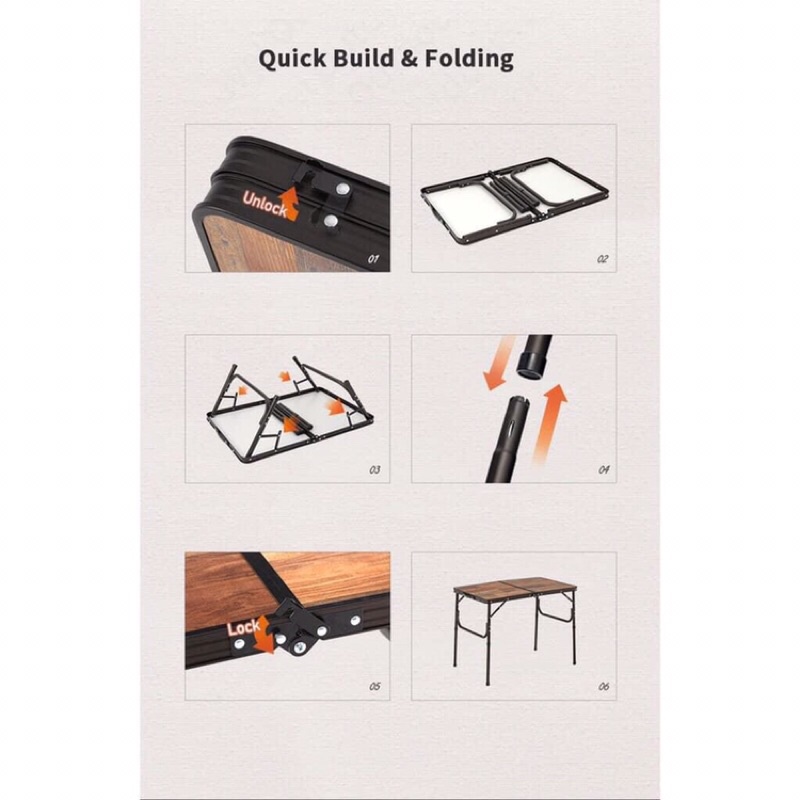 Quick Build & Folding

Unlock

01

02

03

04

Lock

05

06