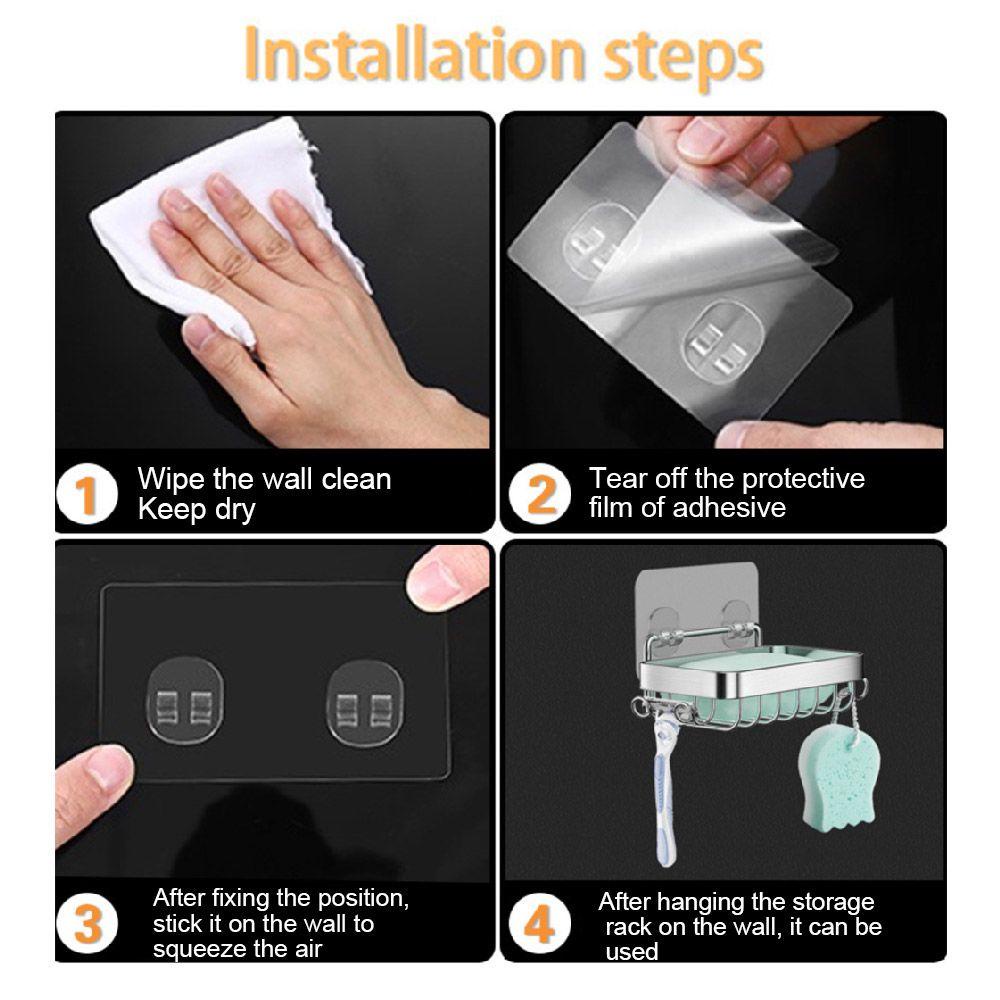 Installation steps

1 Wipe the wall clean
Keep dry

2 Tear off the protective film of adhesive

3 After fixing the position, stick it on the wall to squeeze the air

4 After hanging the storage rack on the wall, it can be used