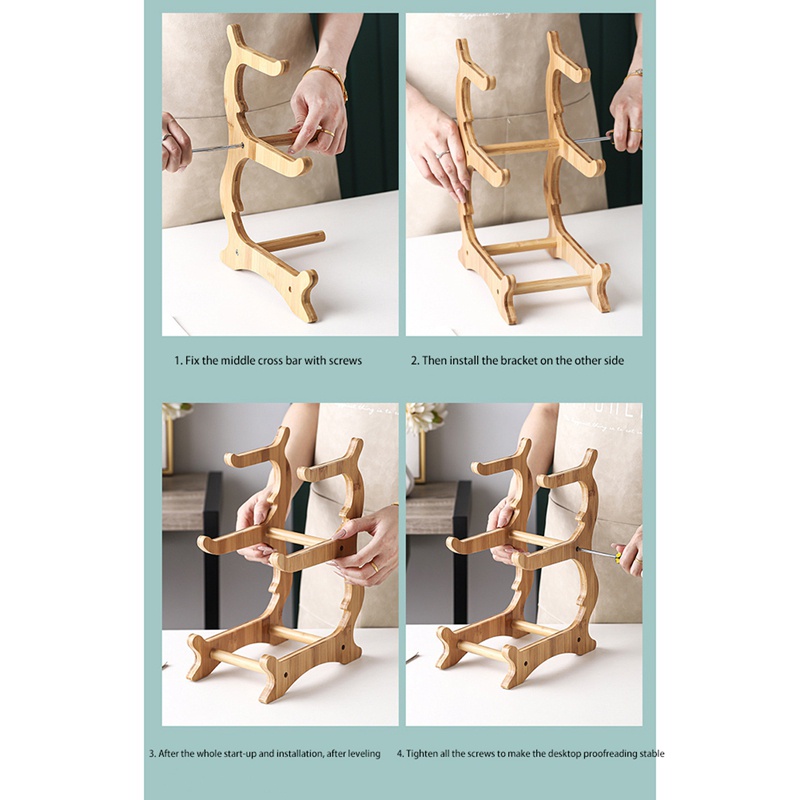 1. Fix the middle cross bar with screws

2. Then install the bracket on the other side

3. After the whole start-up and installation, after leveling

4. Tighten all the screws to make the desktop proofreading stable