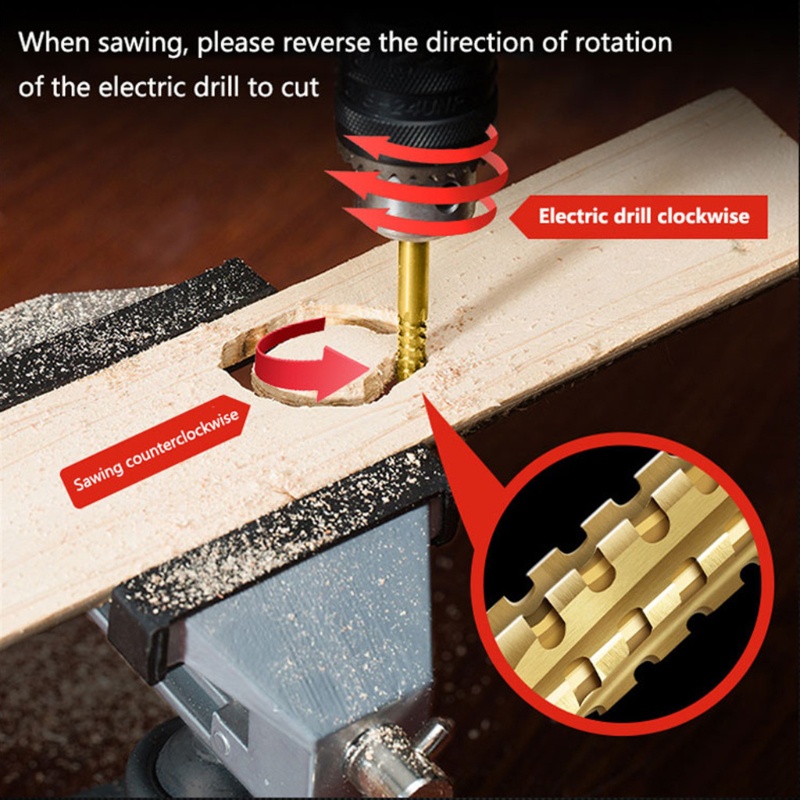 When sawing, please reverse the direction of rotation of the electric drill to cut

Electric drill clockwise

Sawing counterclockwise