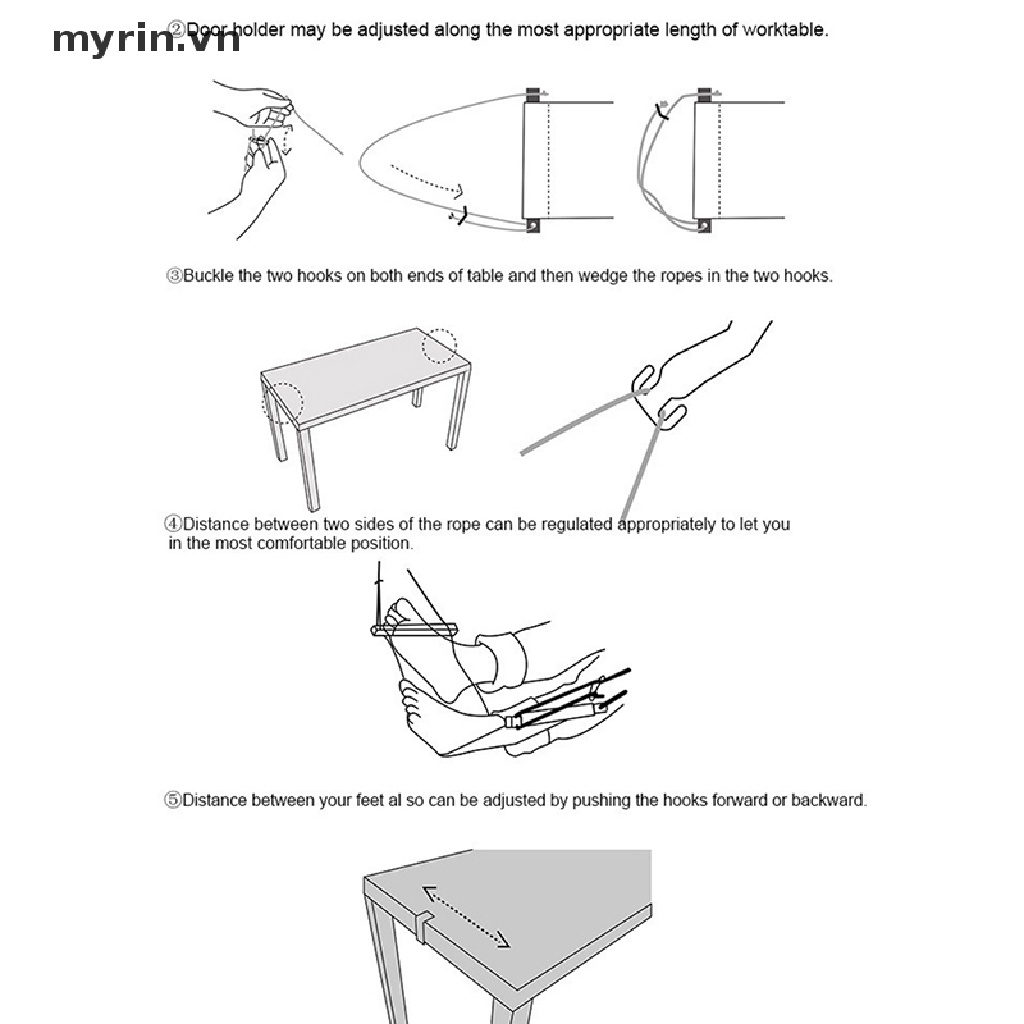 myrin.vn

②Door holder may be adjusted along the most appropriate length of worktable.

③Buckle the two hooks on both ends of table and then wedge the ropes in the two hooks.

④Distance between two sides of the rope can be regulated appropriately to let you in the most comfortable position.

⑤Distance between your feet al so can be adjusted by pushing the hooks forward or backward.