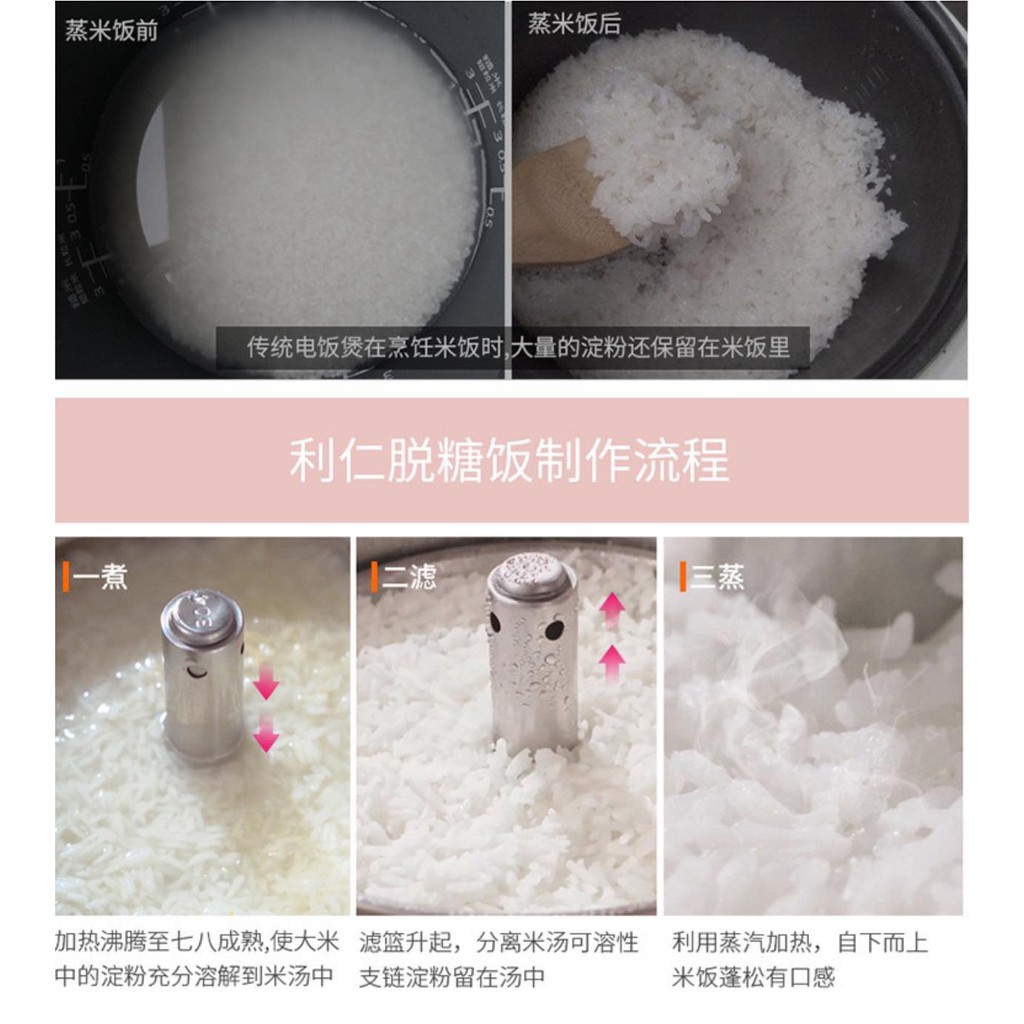 蒸米饭前

蒸米饭后

传统电饭煲在烹饪米饭时,大量的淀粉还保留在米饭里

利仁脱糖饭制作流程

一煮

304

加热沸腾至七八成熟,使大米中的淀粉充分溶解到米汤中

二滤

滤篮升起，分离米汤可溶性支链淀粉留在汤中

三蒸

利用蒸汽加热，自下而上米饭蓬松有口感