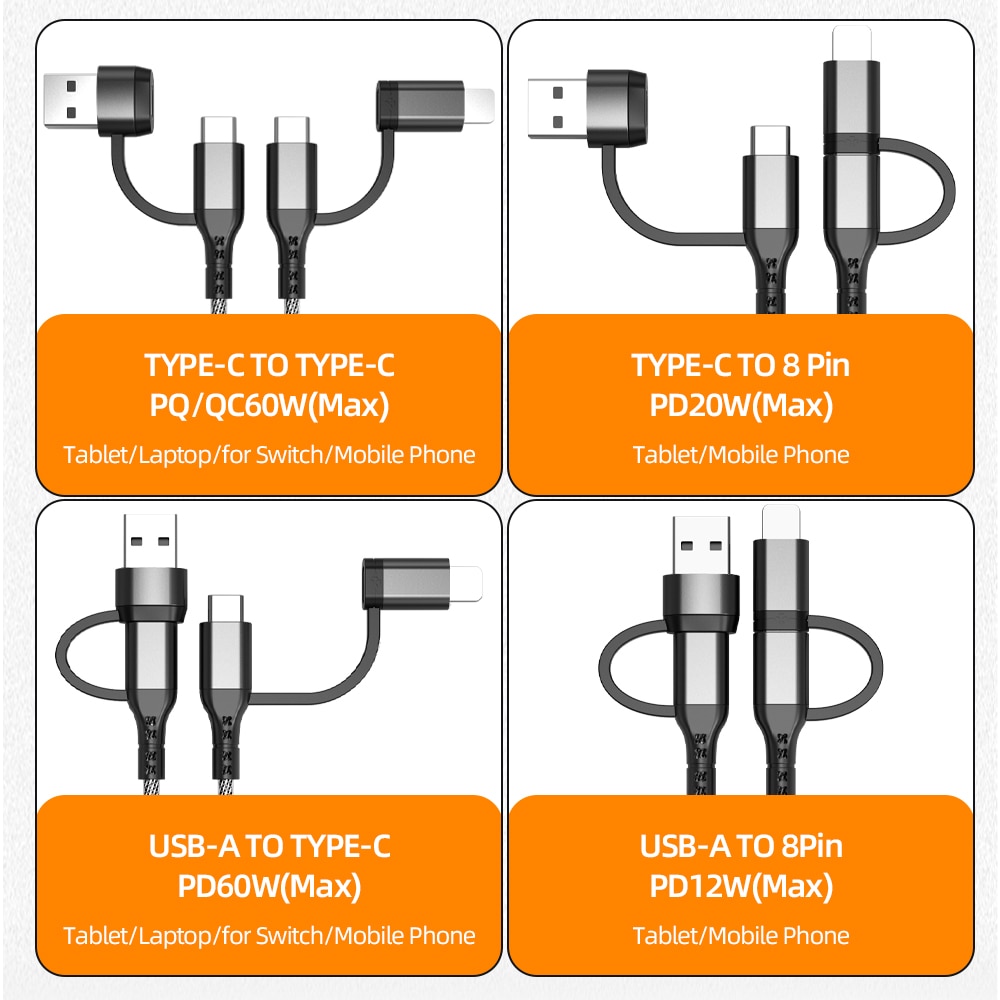 TYPE-C TO TYPE-C
PQ/QC60W(Max)
Tablet/Laptop/for Switch/Mobile Phone

TYPE-C TO 8 Pin
PD20W(Max)
Tablet/Mobile Phone

USB-A TO TYPE-C
PD60W(Max)
Tablet/Laptop/for Switch/Mobile Phone

USB-A TO 8Pin
PD12W(Max)
Tablet/Mobile Phone