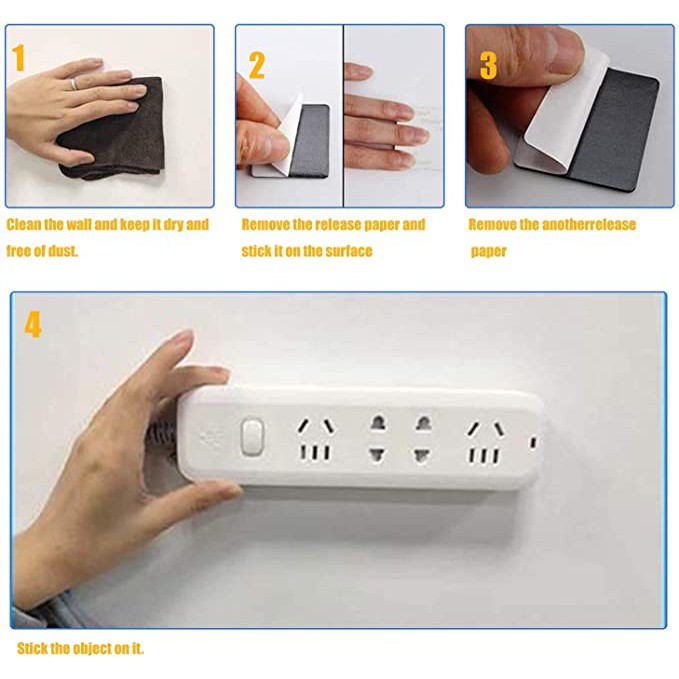 1

Clean the wall and keep it dry and free of dust.

2

Remove the release paper and stick it on the surface

3

Remove the anotherrelease paper

4

Stick the object on it.