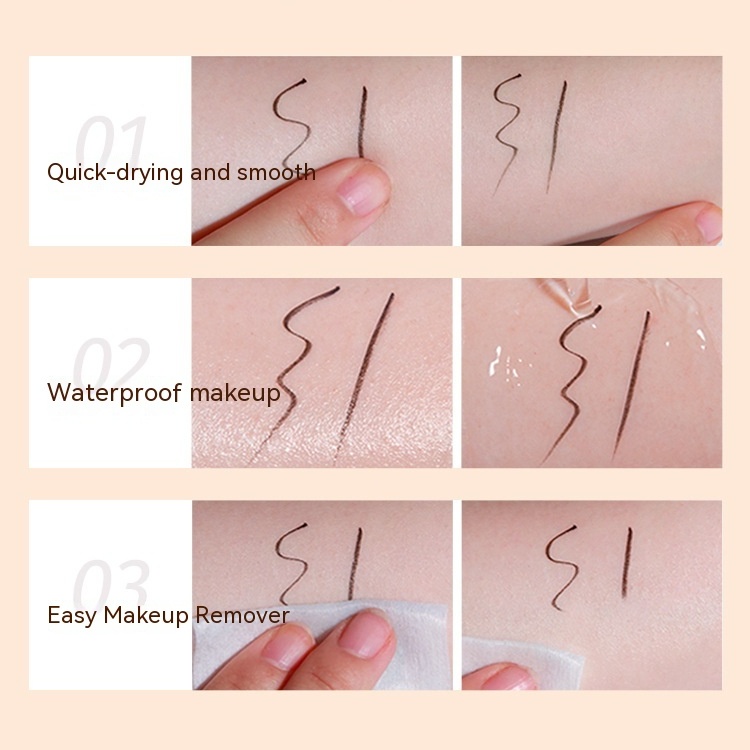 01
Quick-drying and smooth

02
Waterproof makeup

03
Easy Makeup Remover