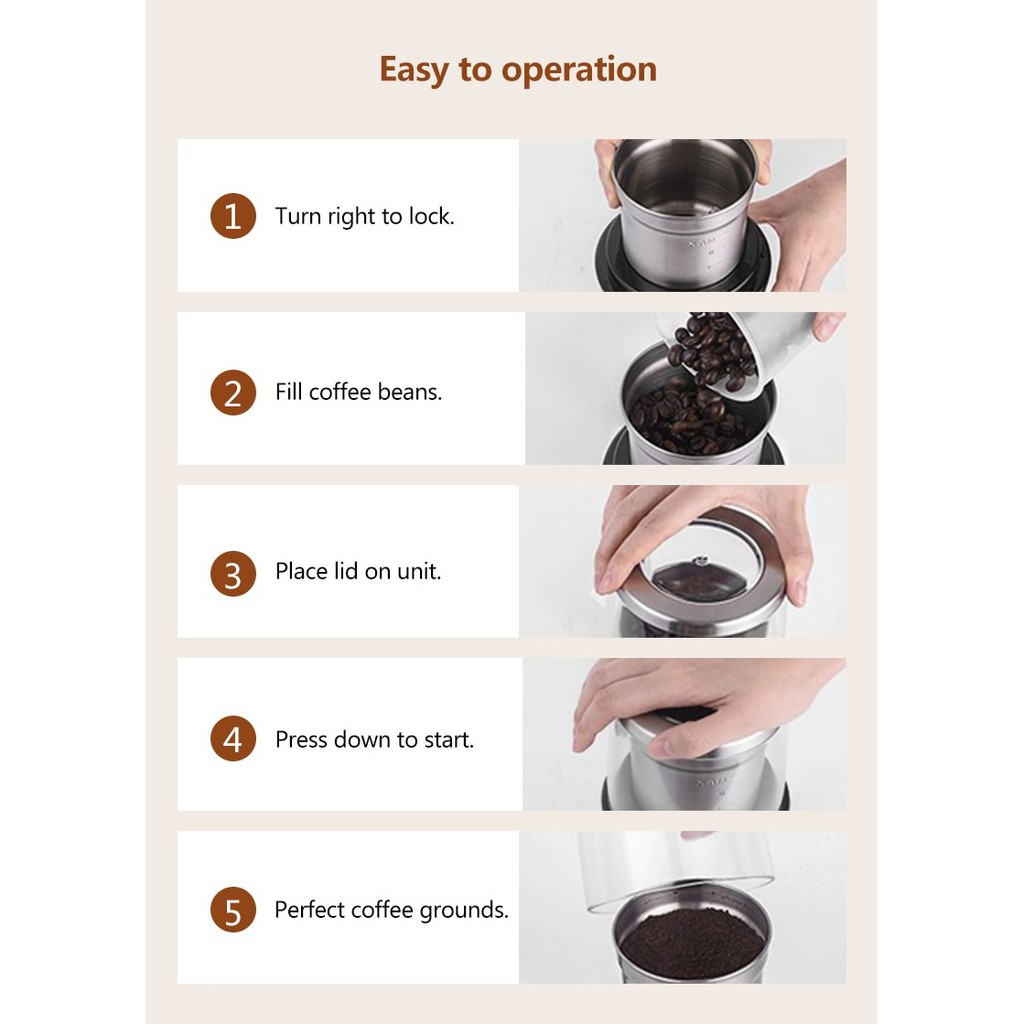 Easy to operation

1 Turn right to lock.

2 Fill coffee beans.

3 Place lid on unit.

4 Press down to start.

5 Perfect coffee grounds.