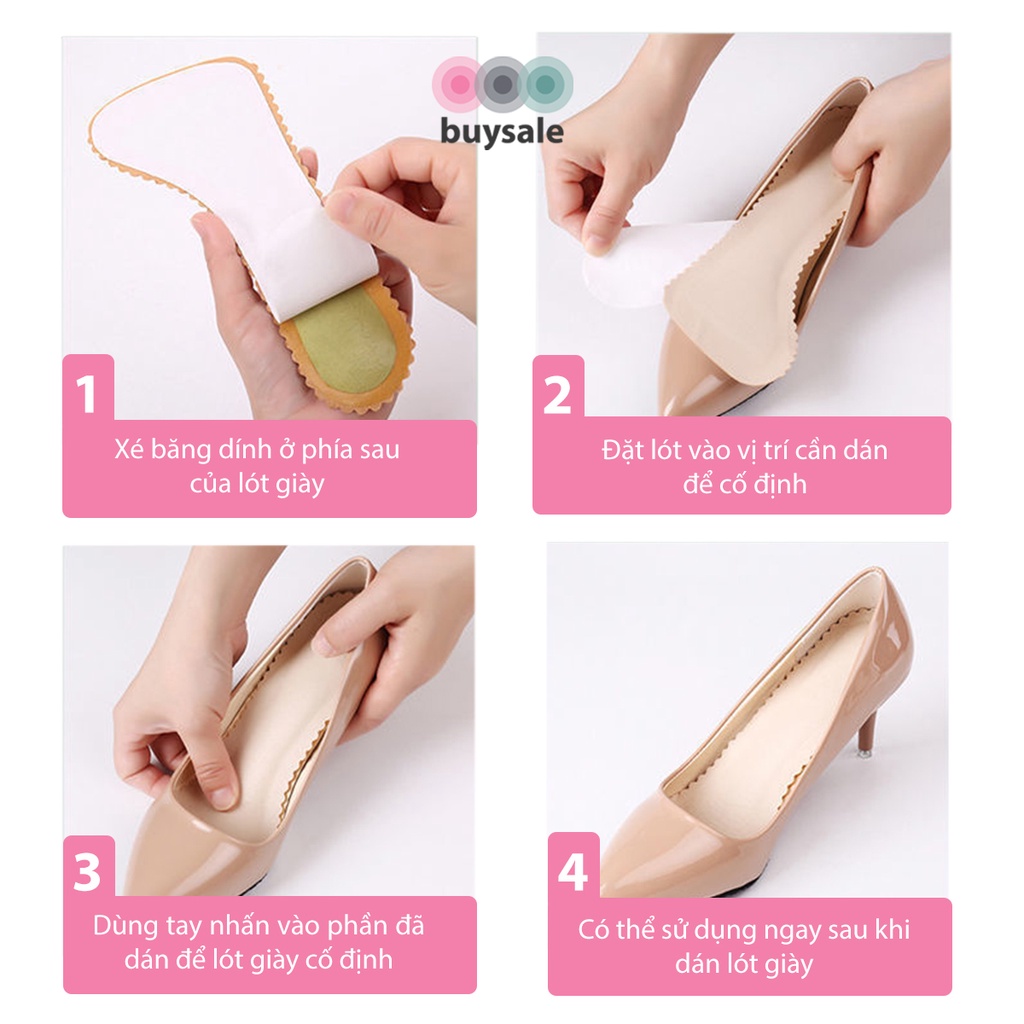 buysale

1
Xé băng dính ở phía sau của lót giày

2
Đặt lót vào vị trí cần dán để cố định

3
Dùng tay nhấn vào phần đã dán để lót giày cố định

4
Có thể sử dụng ngay sau khi dán lót giày