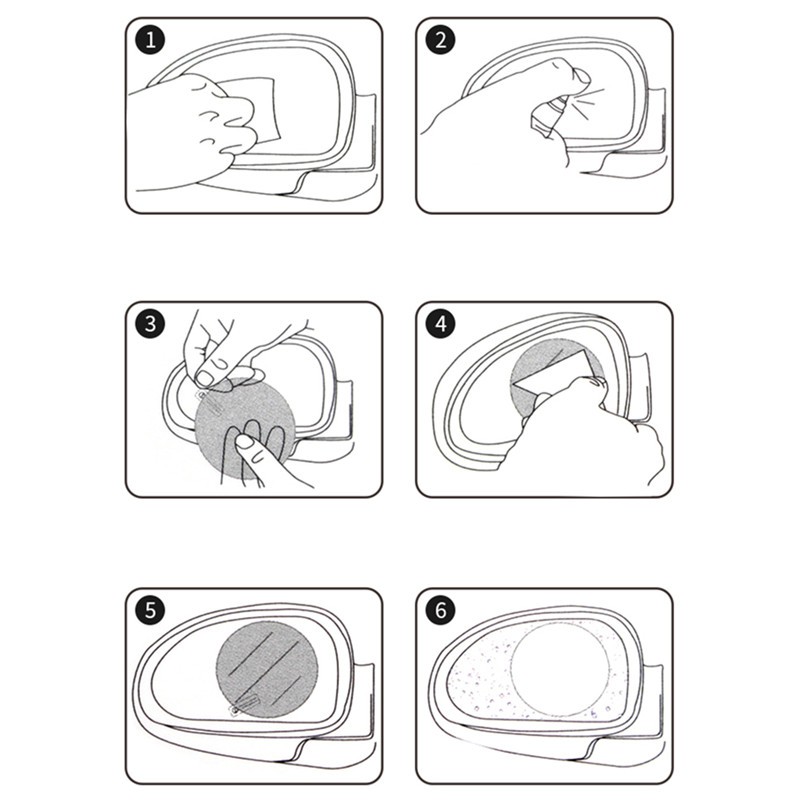 1

2

3

4

5

6