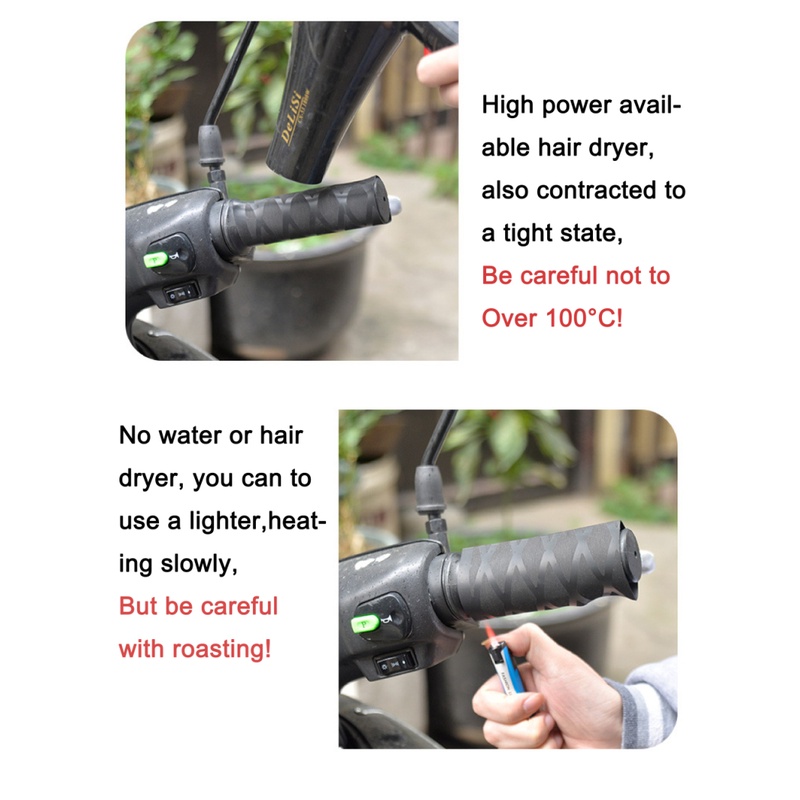 DeLiSi

High power available hair dryer, also contracted to a tight state, Be careful not to Over 100°C!

No water or hair dryer, you can to use a lighter,heating slowly, But be careful with roasting!