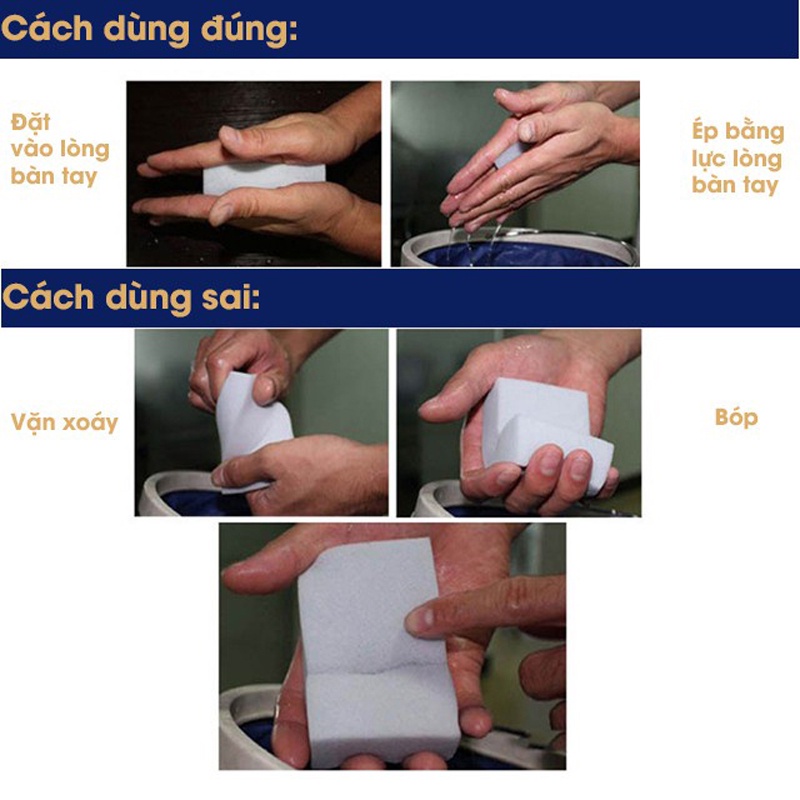 Cách dùng đúng:

Đặt vào lòng bàn tay

Ép bằng lực lòng bàn tay

Cách dùng sai:

Vặn xoáy

Bóp