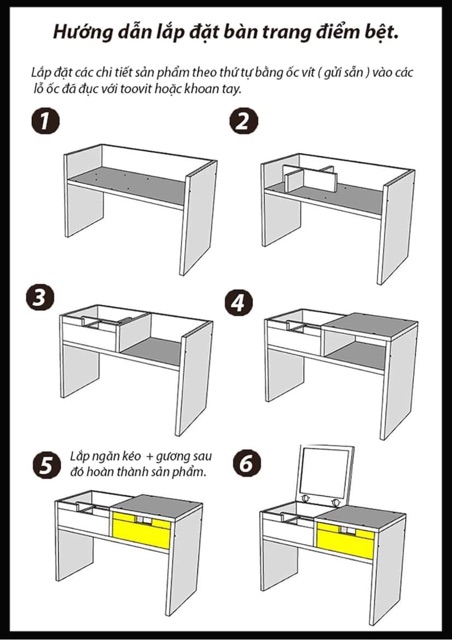 Hướng dẫn lắp đặt bàn trang điểm bệt.

Lắp đặt các chi tiết sản phẩm theo thứ tự bằng ốc vít ( gửi sẵn ) vào các lỗ ốc đã đục với toovit hoặc khoan tay.

1

2

3

4

5

Lắp ngăn kéo + gương sau đó hoàn thành sản phẩm.

6