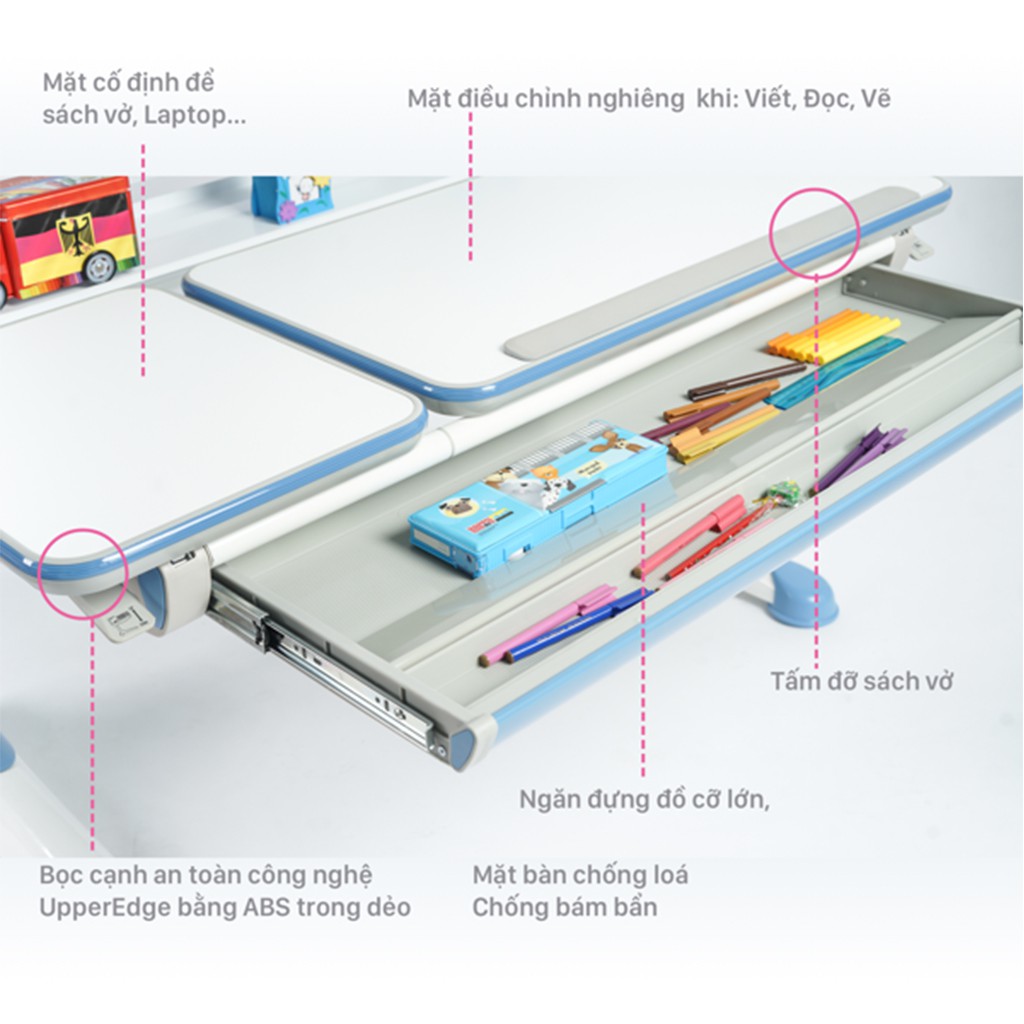 Mặt cố định để sách vở, Laptop...

Mặt điều chỉnh nghiêng  khi: Viết, Đọc, Vẽ

Tấm đỡ sách vở

Ngăn đựng đồ cỡ lớn,

Bọc cạnh an toàn công nghệ UpperEdge bằng ABS trong dẻo

Mặt bàn chống loá
Chống bám bẩn