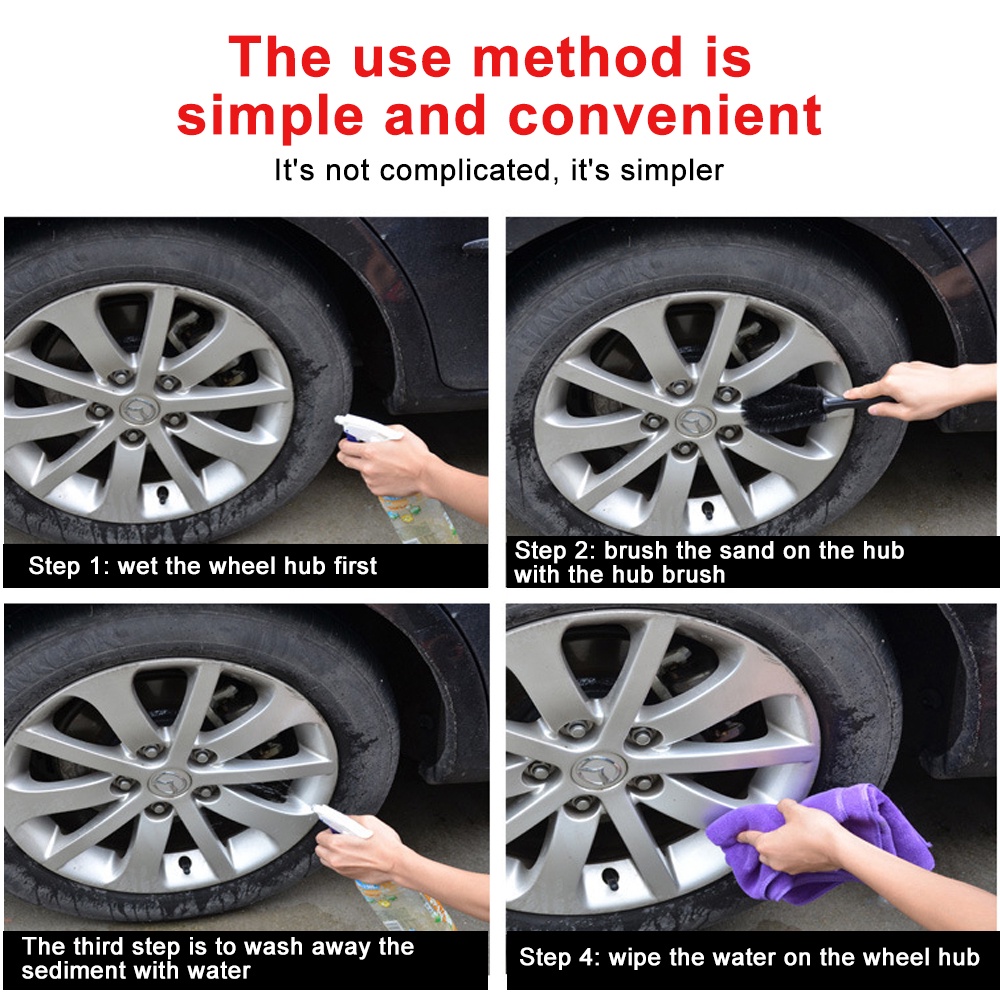 The use method is simple and convenient

It's not complicated, it's simpler

Step 1: wet the wheel hub first

Step 2: brush the sand on the hub with the hub brush

The third step is to wash away the sediment with water

Step 4: wipe the water on the wheel hub