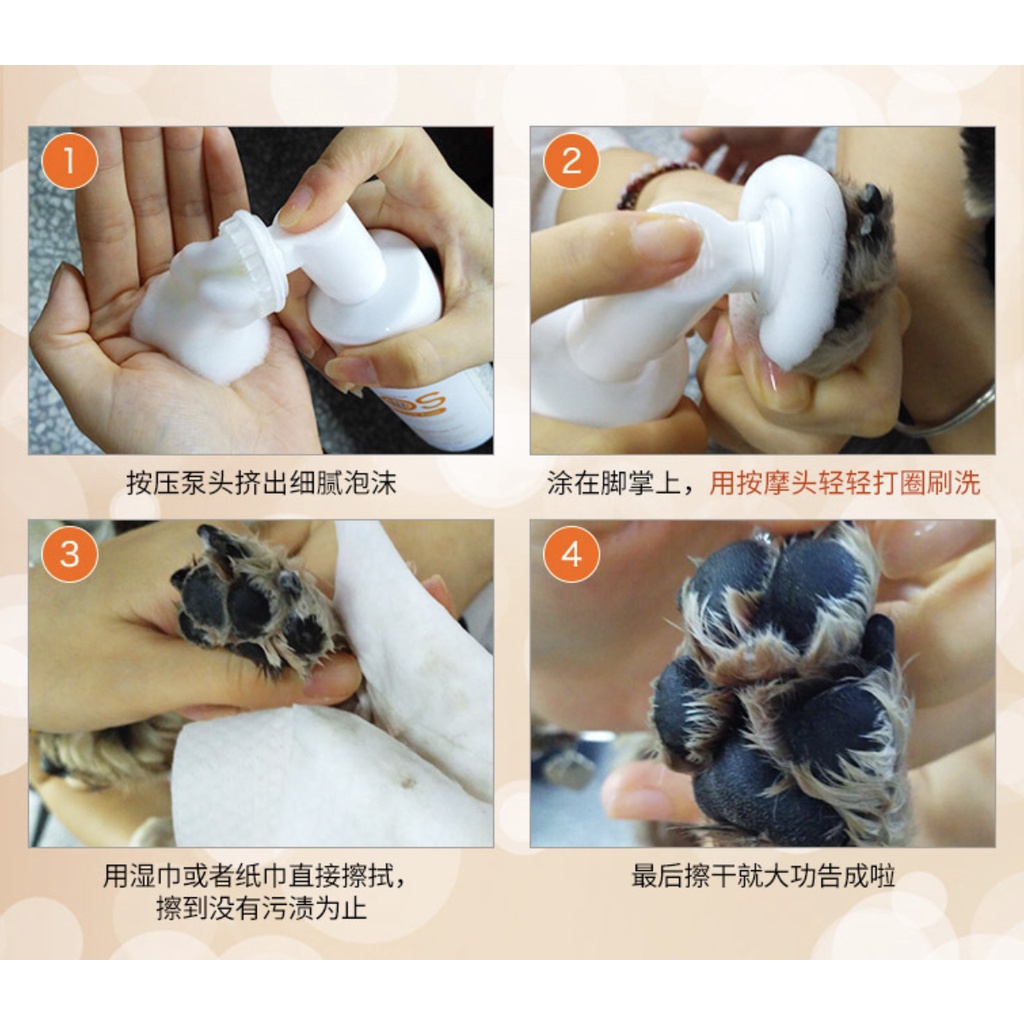 1

按压泵头挤出细腻泡沫

2

涂在脚掌上，用按摩头轻轻打圈刷洗

3

用湿巾或者纸巾直接擦拭，擦到没有污渍为止

4

最后擦干就大功告成啦