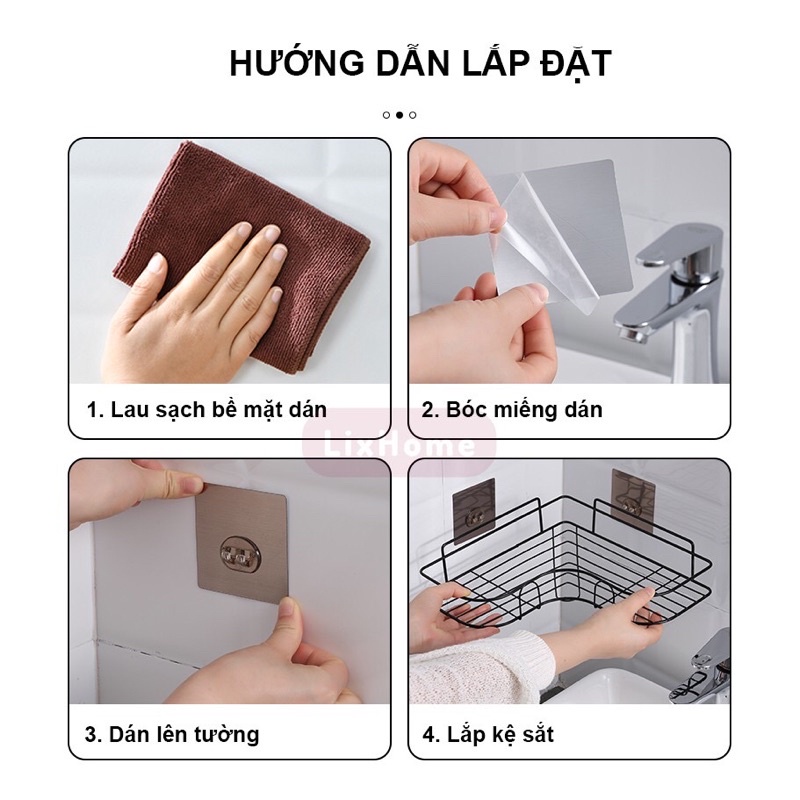 HƯỚNG DẪN LẮP ĐẶT

1. Lau sạch bề mặt dán

2. Bóc miếng dán

LixHome

3. Dán lên tường

4. Lắp kệ sắt