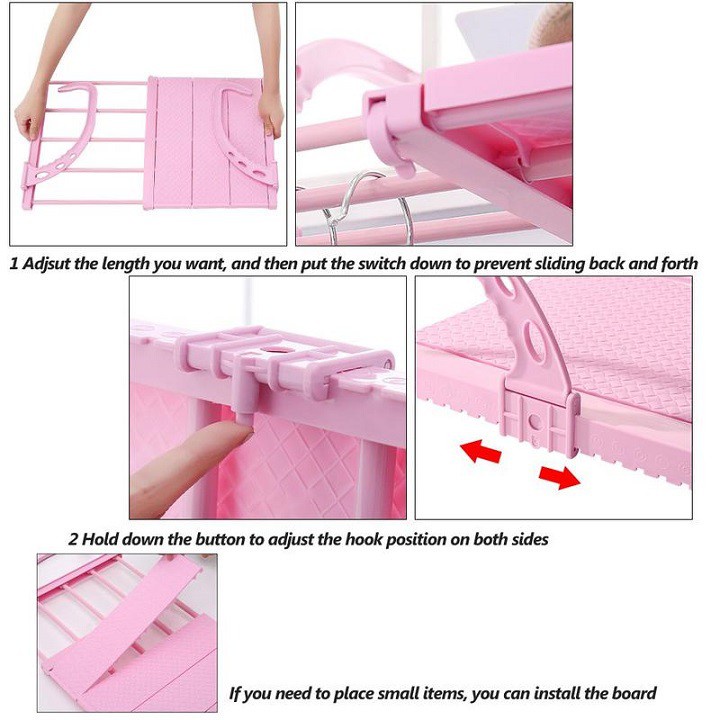 1 Adjsut the length you want, and then put the switch down to prevent sliding back and forth

2 Hold down the button to adjust the hook position on both sides

If you need to place small items, you can install the board