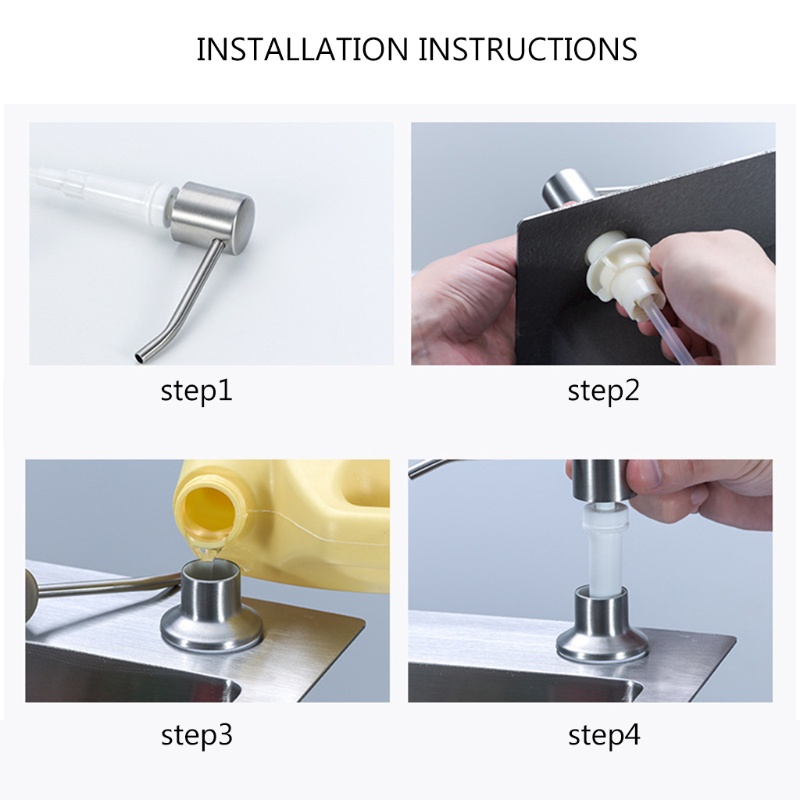 INSTALLATION INSTRUCTIONS

step1

step2

step3

step4