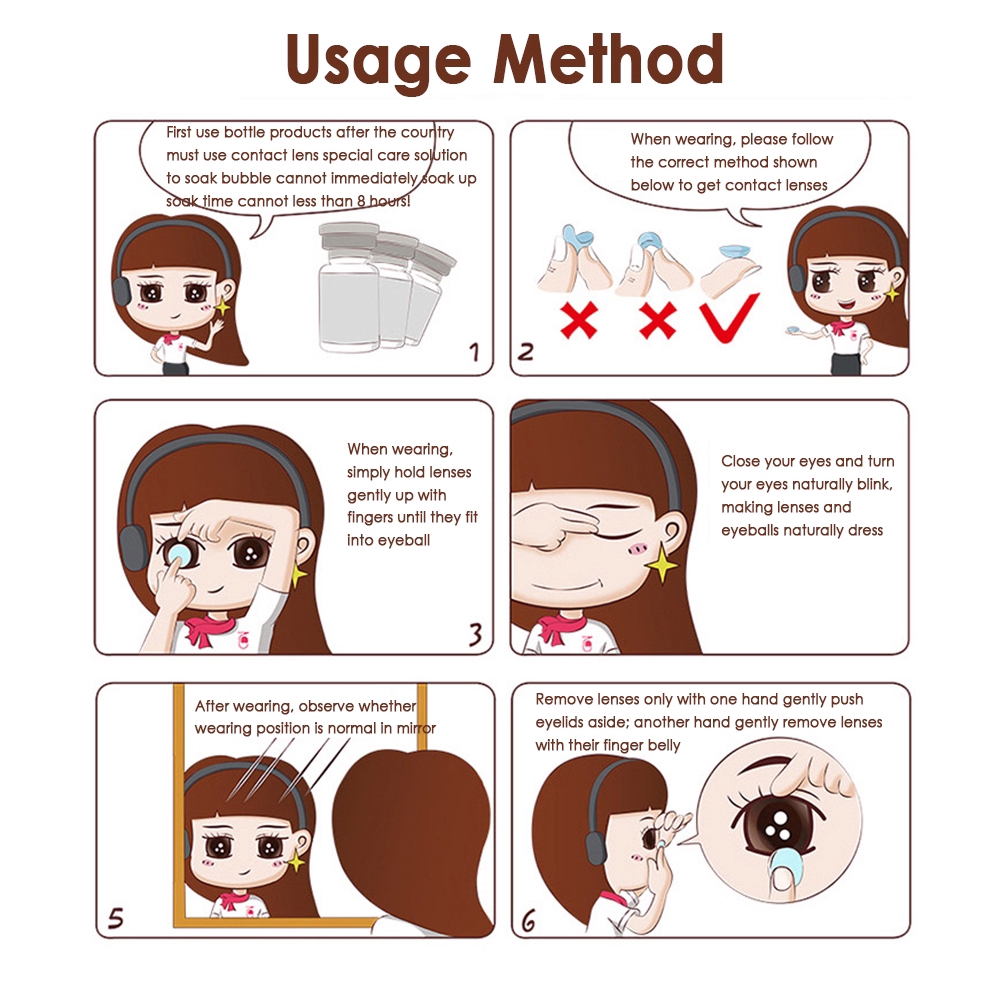 Usage Method

First use bottle products after the country must use contact lens special care solution to soak bubble cannot immediately soak up soak time cannot less than 8 hours!

1

When wearing, please follow the correct method shown below to get contact lenses

2

When wearing, simply hold lenses gently up with fingers until they fit into eyeball

3

Close your eyes and turn your eyes naturally blink, making lenses and eyeballs naturally dress

After wearing, observe whether wearing position is normal in mirror

5

Remove lenses only with one hand gently push eyelids aside; another hand gently remove lenses with their finger belly

6