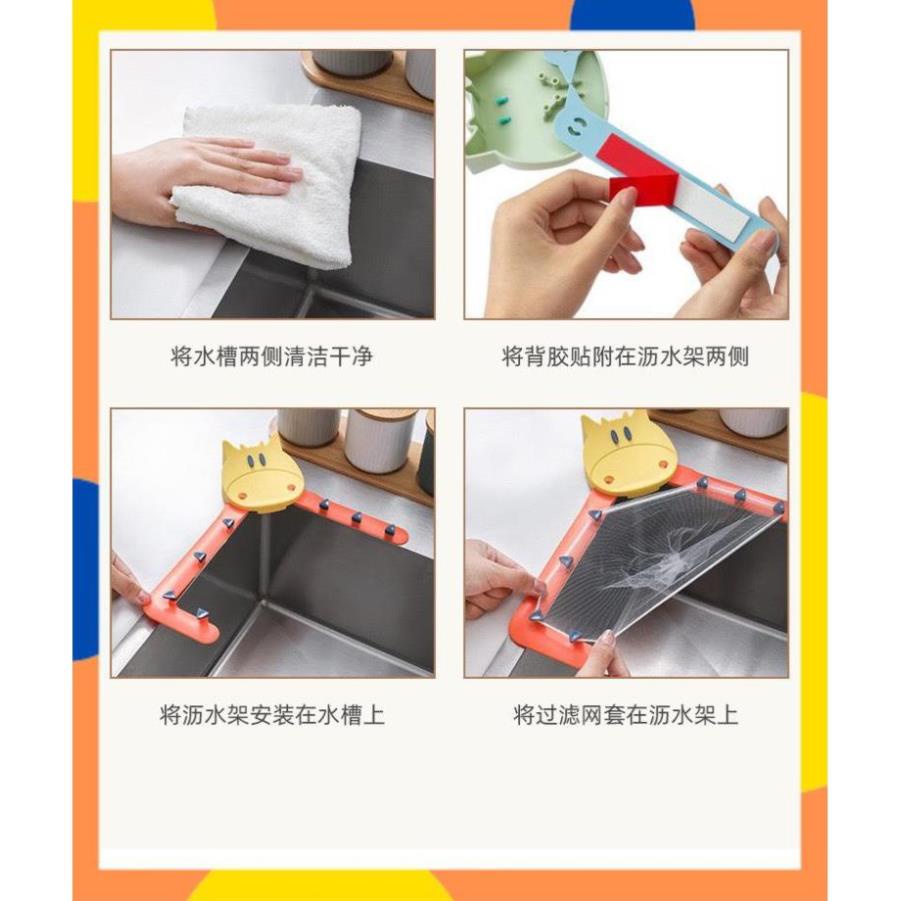 将水槽两侧清洁干净

将背胶贴附在沥水架两侧

将沥水架安装在水槽上

将过滤网套在沥水架上