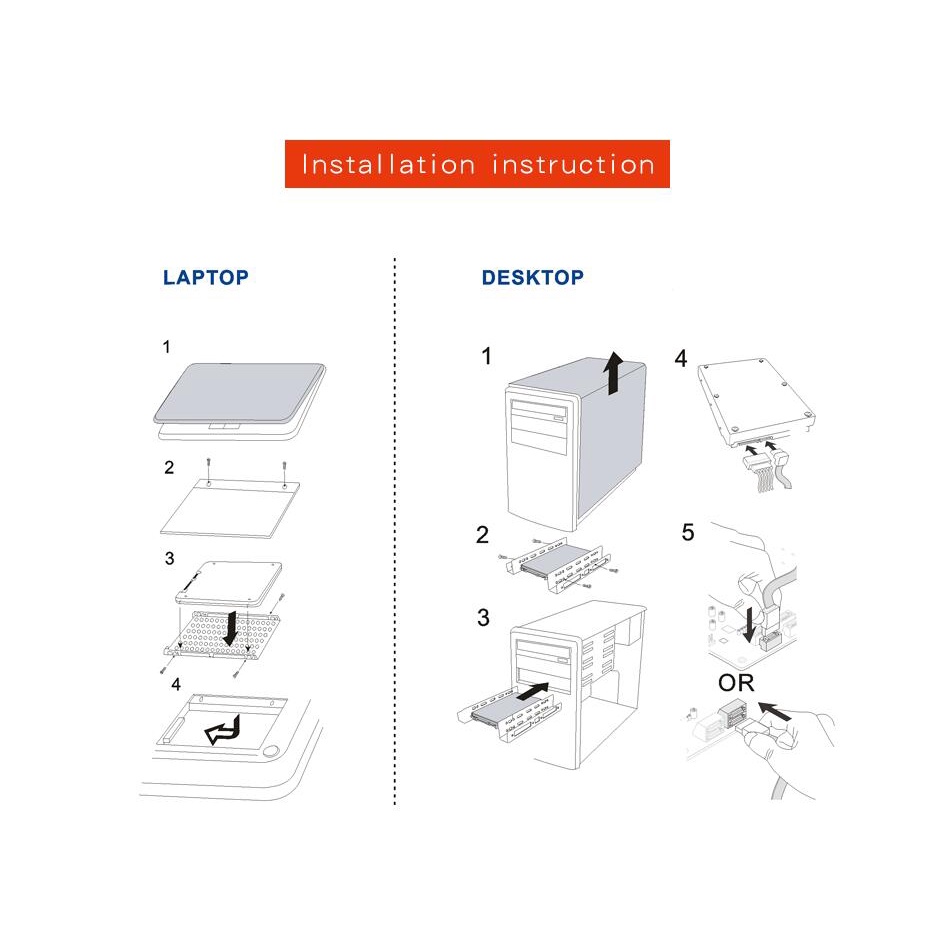 Installation instruction

LAPTOP

1

2

3

4

DESKTOP

1

2

3

4

5

OR