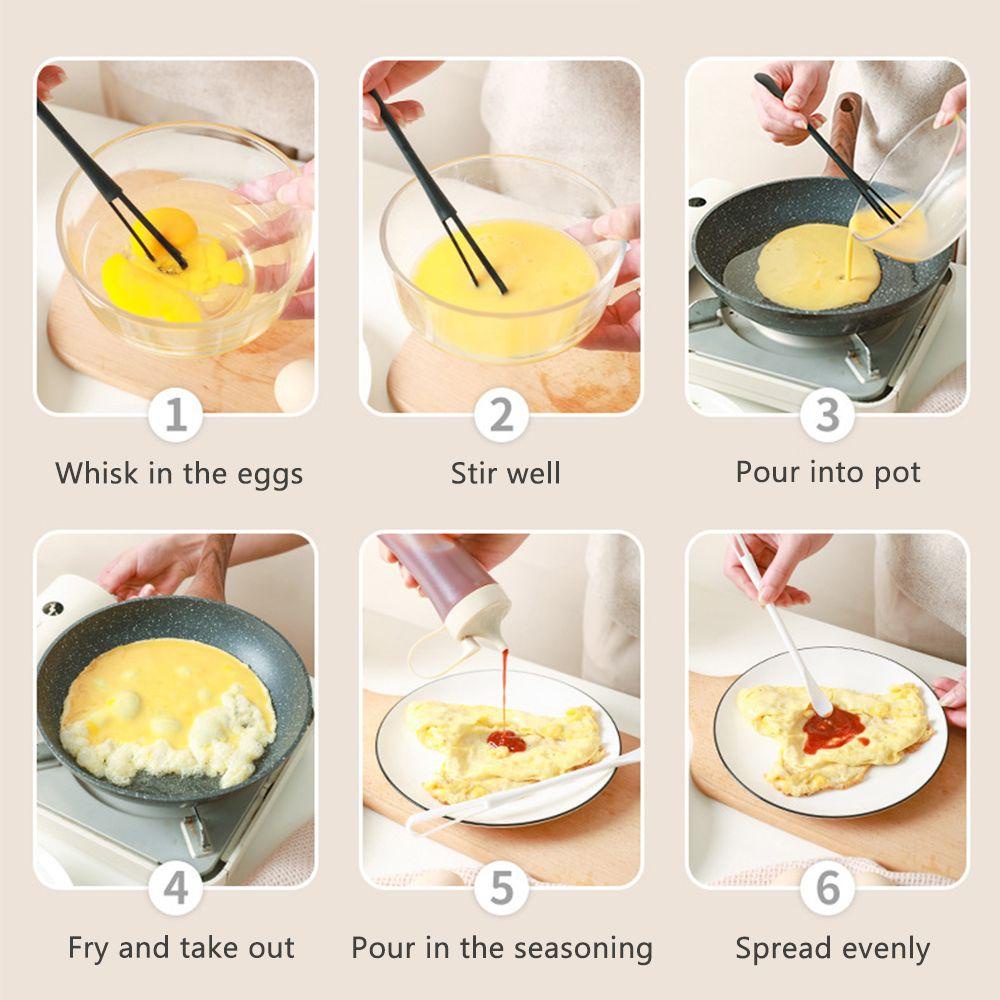 1
Whisk in the eggs

2
Stir well

3
Pour into pot

4
Fry and take out

5
Pour in the seasoning

6
Spread evenly