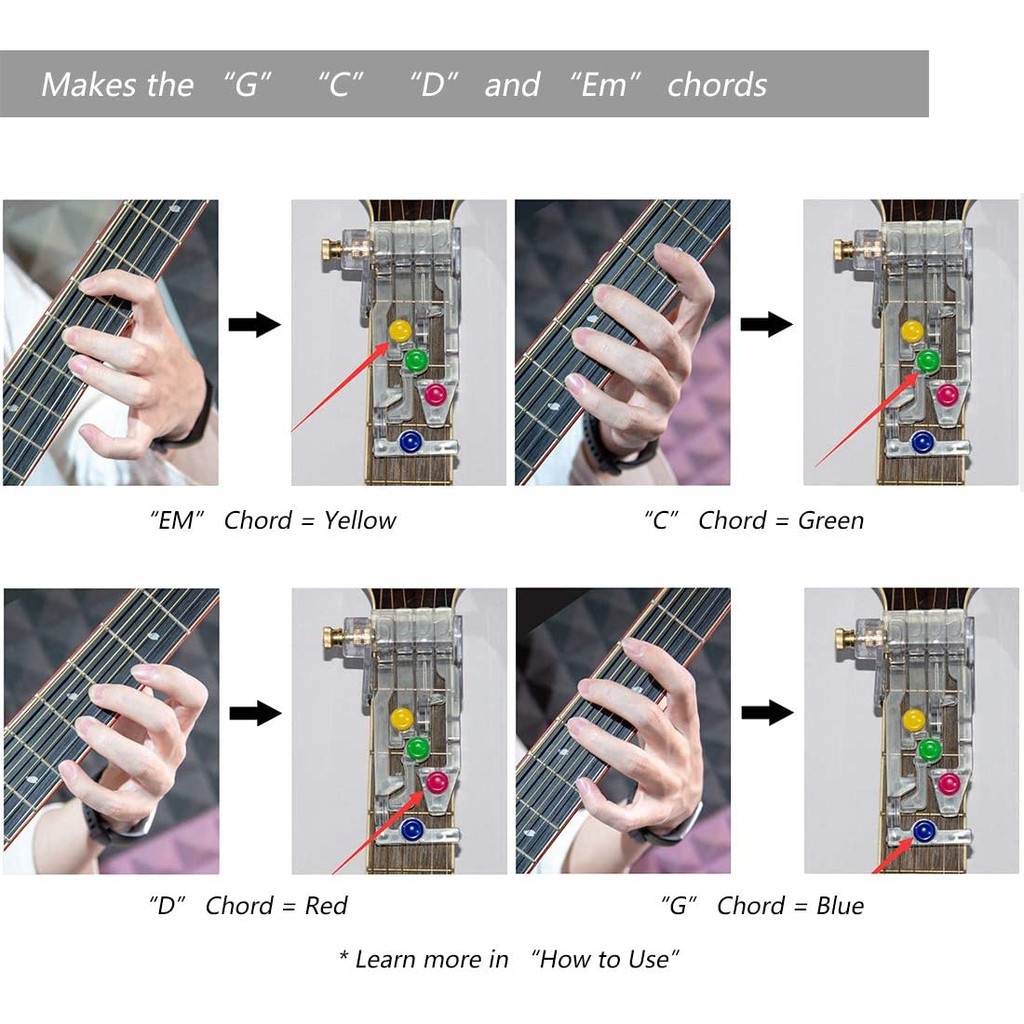 Makes the "G" "C" "D" and "Em" chords

"EM" Chord = Yellow

"C" Chord = Green

"D" Chord = Red

"G" Chord = Blue

* Learn more in "How to Use"