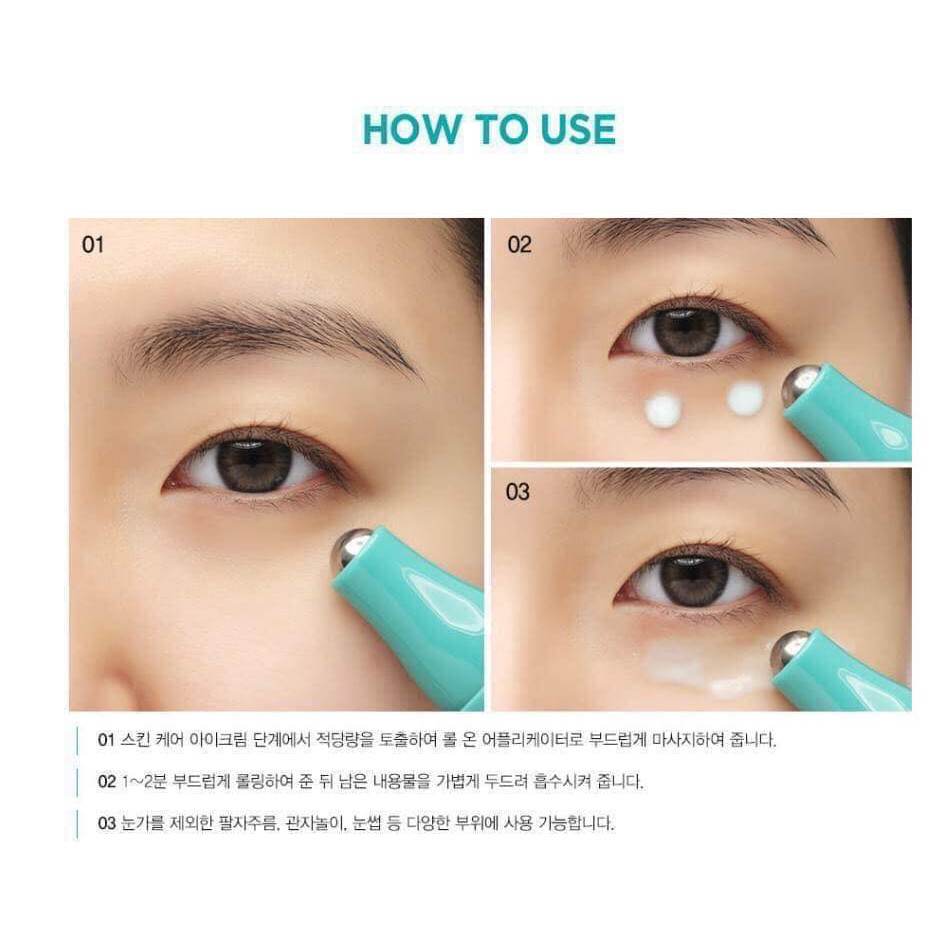 HOW TO USE

01

02

03

01 스킨 케어 아이크림 단계에서 적당량을 토출하여 롤 온 어플리케이터로 부드럽게 마사지하여 줍니다.

02 1~2분 부드럽게 롤링하여 준 뒤 남은 내용물을 가볍게 두드려 흡수시켜 줍니다.

03 눈가를 제외한 팔자주름, 관자놀이, 눈썹 등 다양한 부위에 사용 가능합니다.