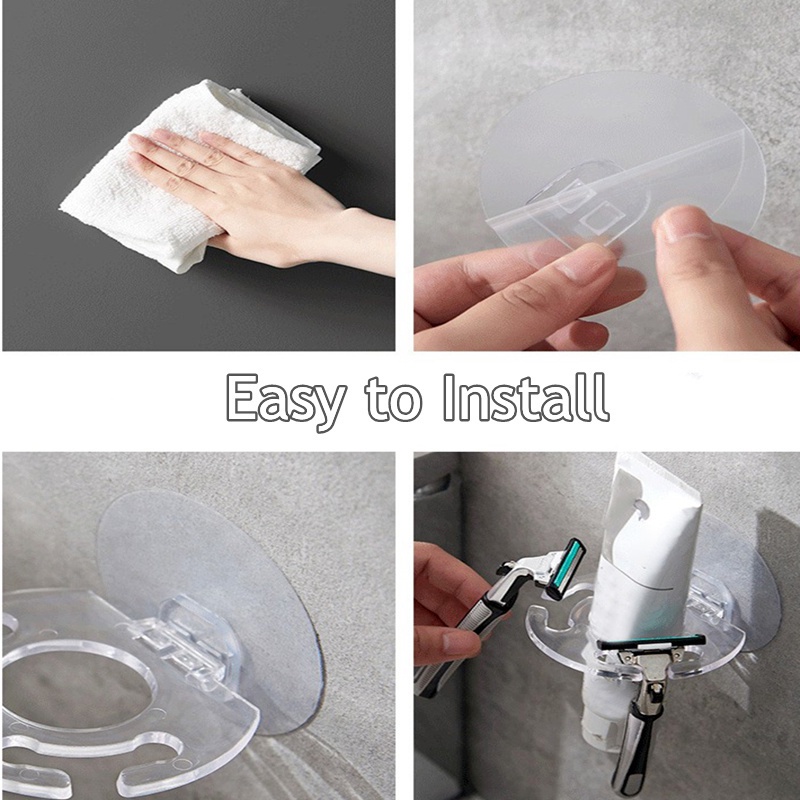 Easy to Install