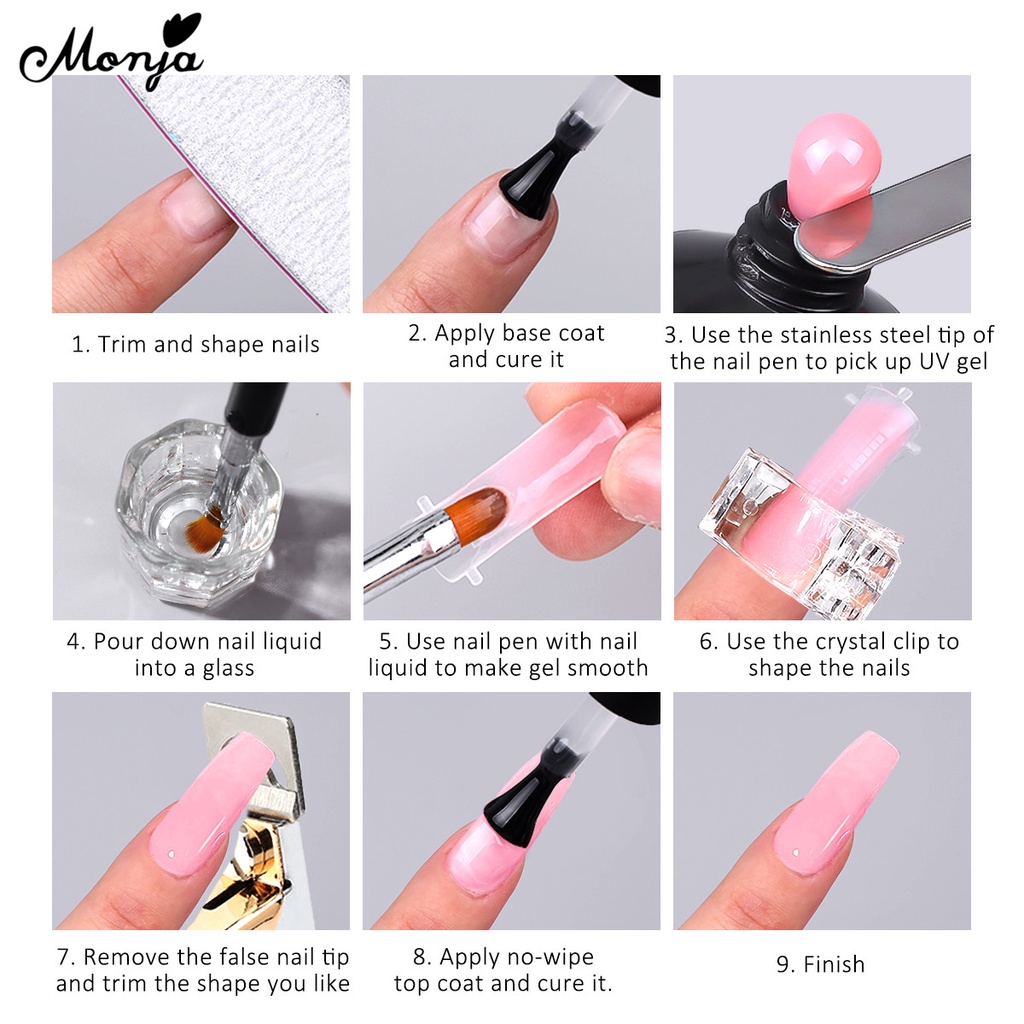 Monja

1. Trim and shape nails

2. Apply base coat and cure it

3. Use the stainless steel tip of the nail pen to pick up UV gel

4. Pour down nail liquid into a glass

5. Use nail pen with nail liquid to make gel smooth

6. Use the crystal clip to shape the nails

7. Remove the false nail tip and trim the shape you like

8. Apply no-wipe top coat and cure it.

9. Finish