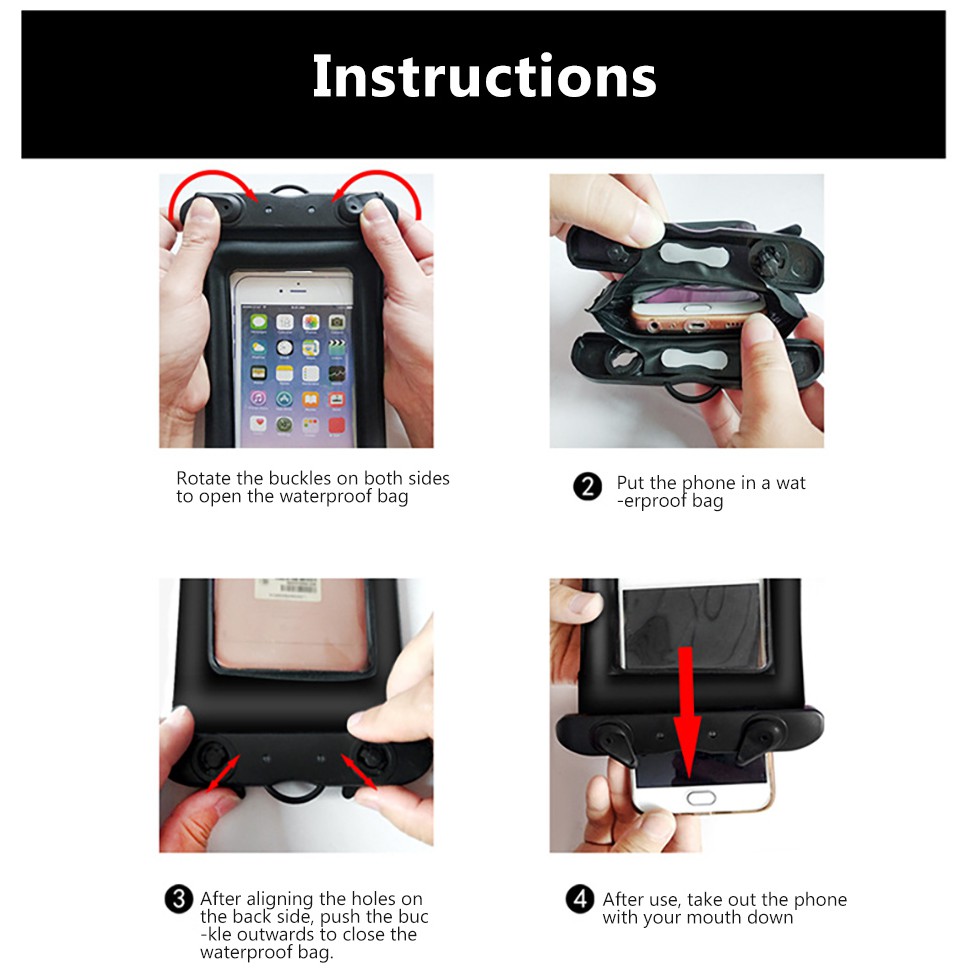 Instructions

Rotate the buckles on both sides to open the waterproof bag

2 Put the phone in a wat -erproof bag

3 After aligning the holes on the back side, push the buc -kle outwards to close the waterproof bag.

4 After use, take out the phone with your mouth down