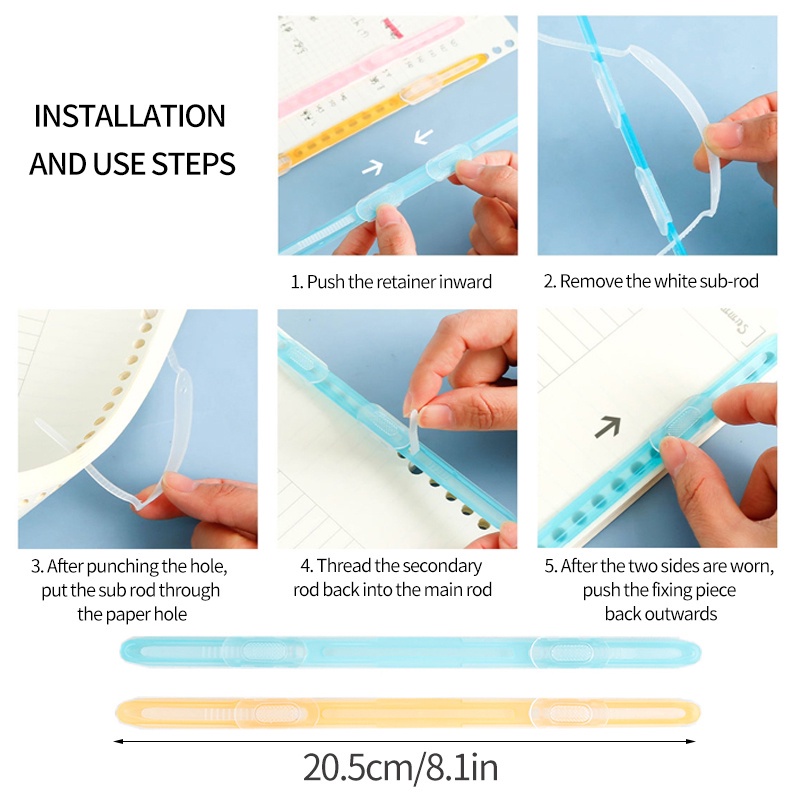 INSTALLATION AND USE STEPS

1. Push the retainer inward

2. Remove the white sub-rod

3. After punching the hole, put the sub rod through the paper hole

4. Thread the secondary rod back into the main rod

5. After the two sides are worn, push the fixing piece back outwards

20.5cm/8.1in