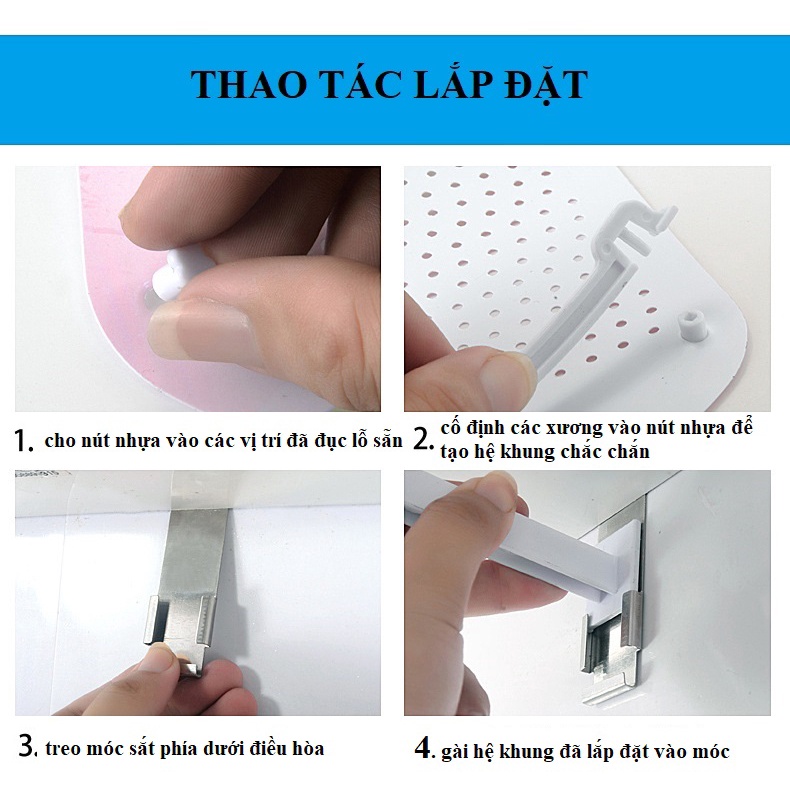 THAO TÁC LẮP ĐẶT

1. cho nút nhựa vào các vị trí đã đục lỗ sẵn

2. cố định các xương vào nút nhựa để tạo hệ khung chắc chắn

3. treo móc sắt phía dưới điều hòa

4. gài hệ khung đã lắp đặt vào móc