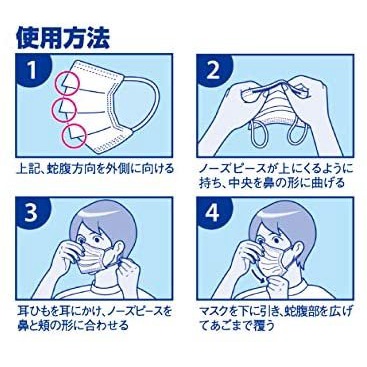 使用方法

1

上記、蛇腹方向を外側に向ける

2

ノーズピースが上にくるように持ち、中央を鼻の形に曲げる

3

耳ひもを耳にかけ、ノーズピースを鼻と頬の形に合わせる

4

マスクを下に引き、蛇腹部を広げてあごまで覆う