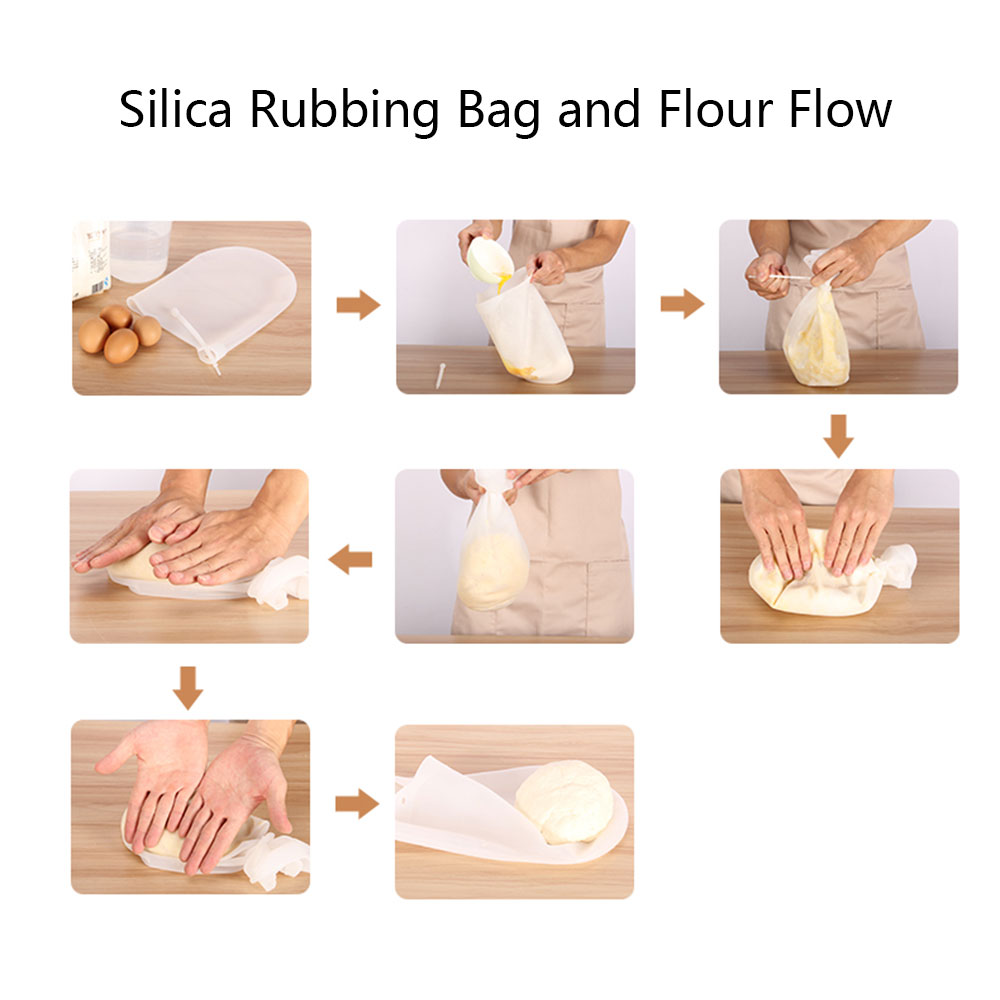 Silica Rubbing Bag and Flour Flow