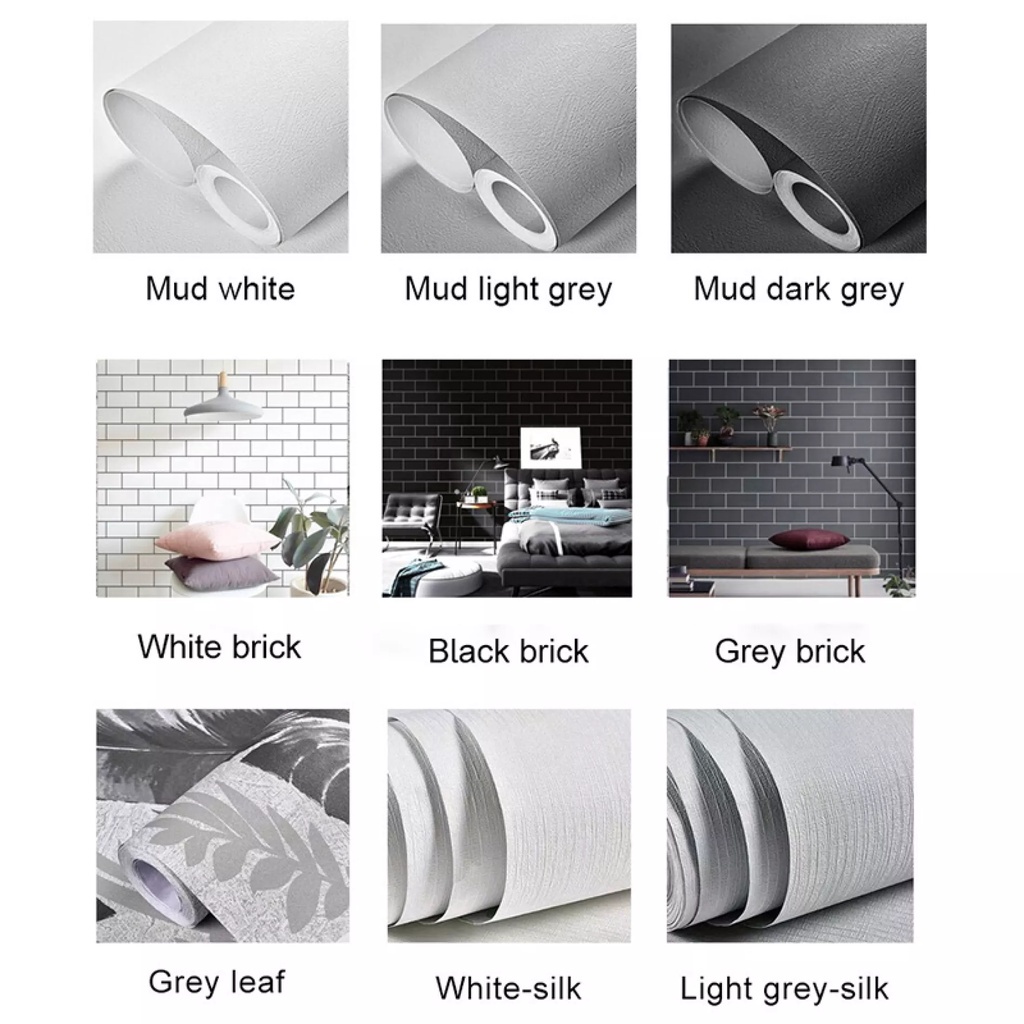 Mud white
Mud light grey
Mud dark grey

White brick
Black brick
Grey brick

Grey leaf
White-silk
Light grey-silk