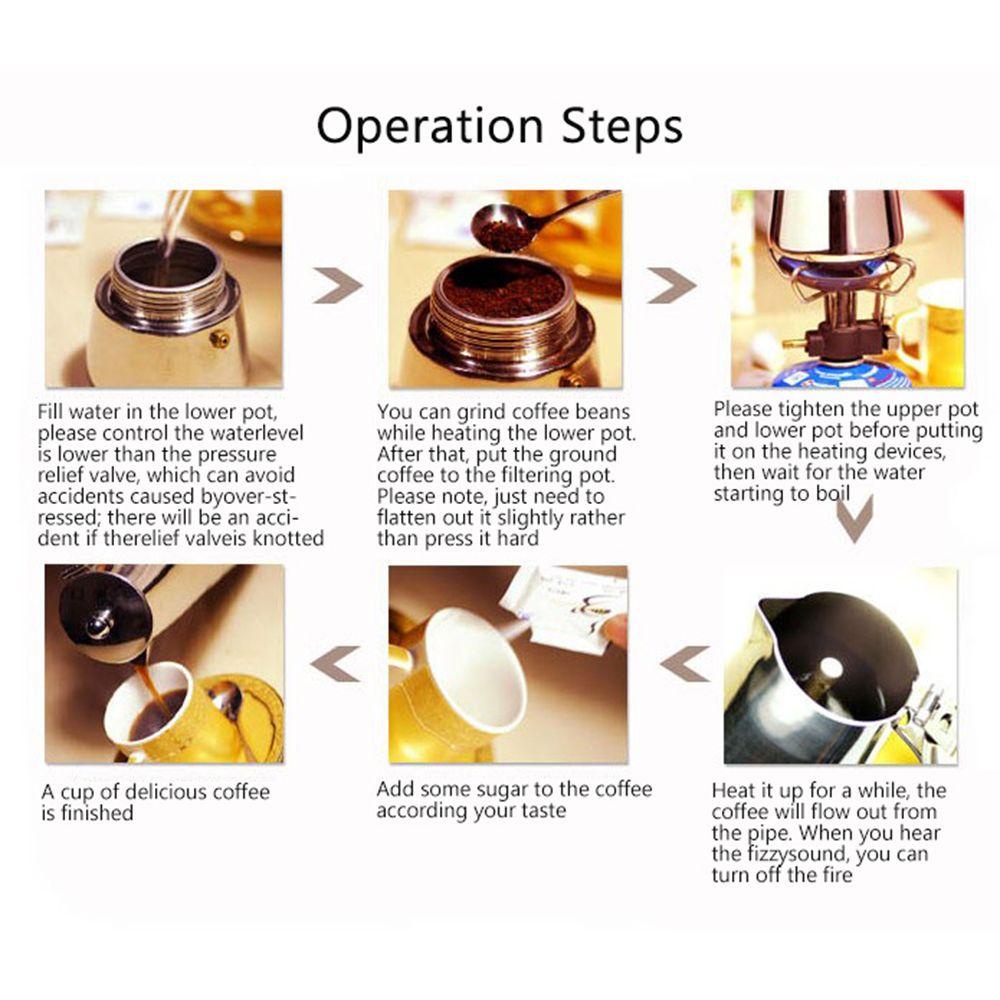 Operation Steps

Fill water in the lower pot, please control the waterlevel is lower than the pressure relief valve, which can avoid accidents caused byover-stressed; there will be an accident if therelief valveis knotted

You can grind coffee beans while heating the lower pot. After that, put the ground coffee to the filtering pot. Please note, just need to flatten out it slightly rather than press it hard

Please tighten the upper pot and lower pot before putting it on the heating devices, then wait for the water starting to boil

Heat it up for a while, the coffee will flow out from the pipe. When you hear the fizzysound, you can turn off the fire

Add some sugar to the coffee according your taste

A cup of delicious coffee is finished