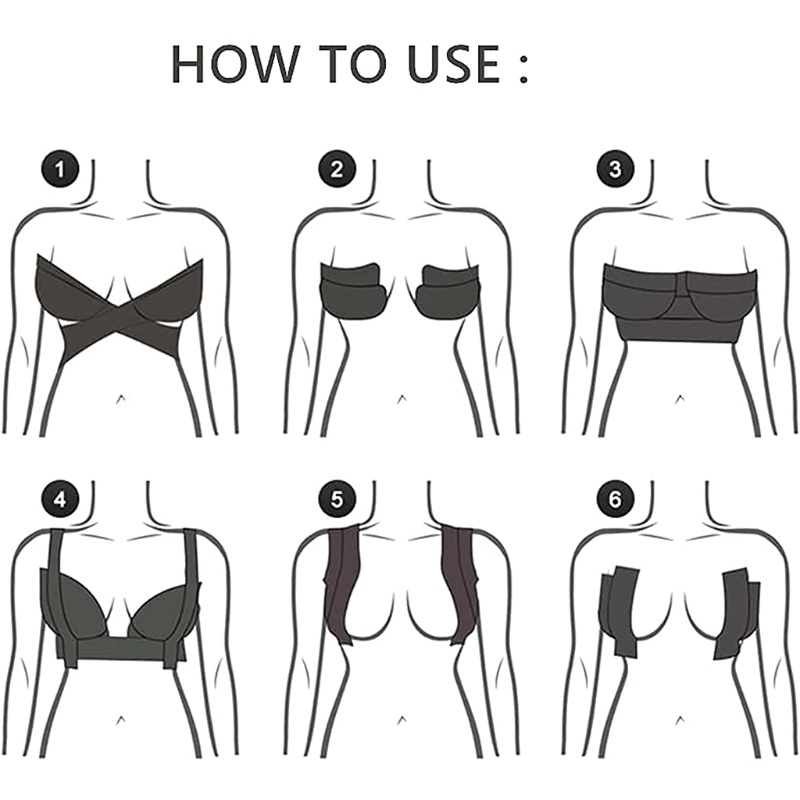 HOW TO USE :

1

2

3

4

5

6