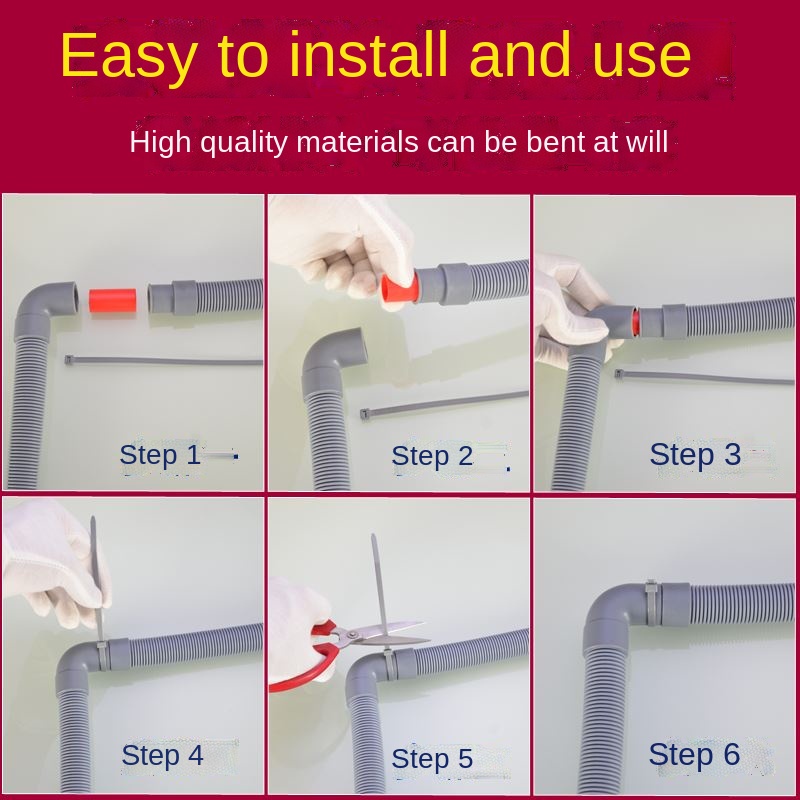 Easy to install and use

High quality materials can be bent at will

Step 1

Step 2

Step 3

Step 4

Step 5

Step 6