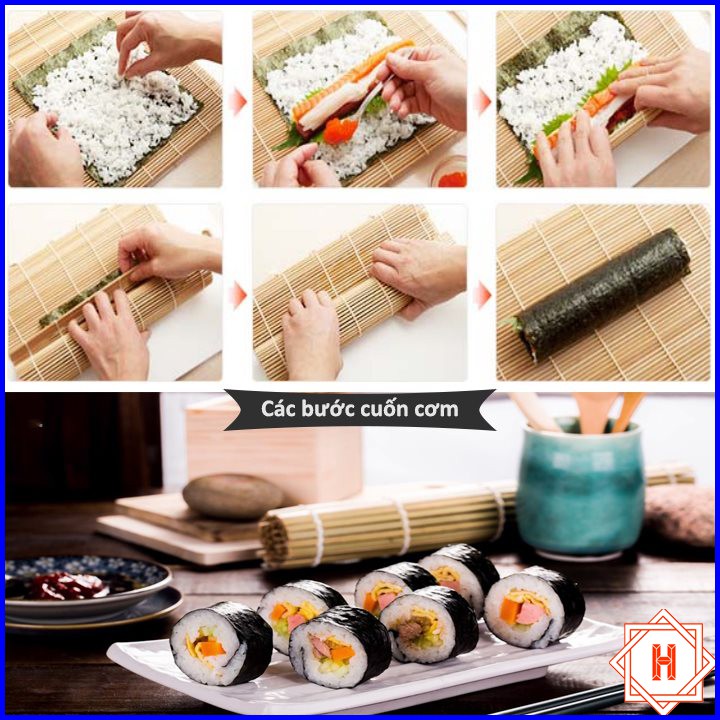 Các bước cuốn cơm

H