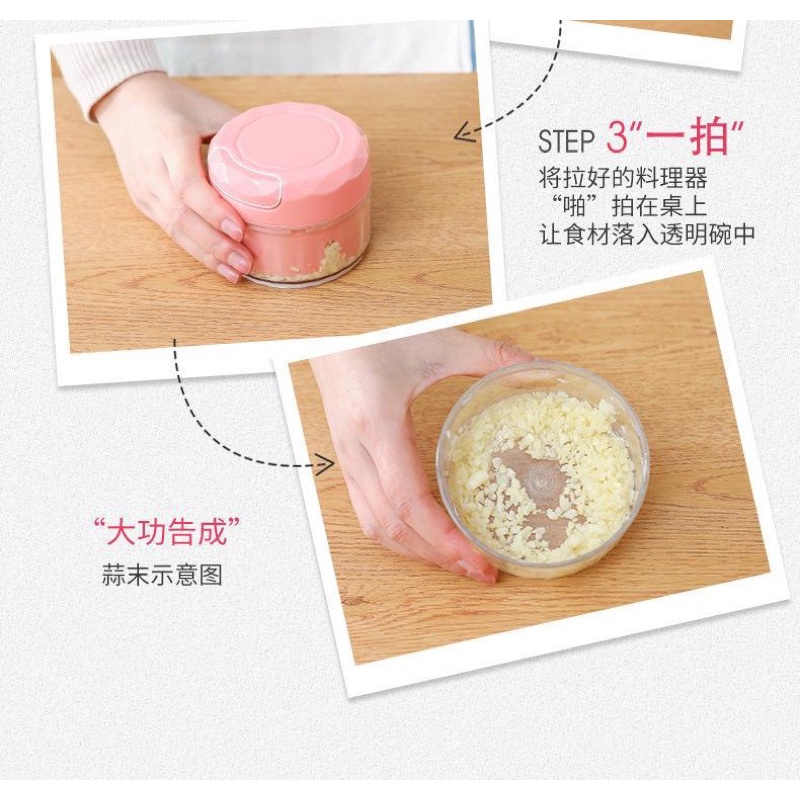 STEP 3"一拍"
将拉好的料理器
"啪"拍在桌上
让食材落入透明碗中

"大功告成"
蒜末示意图