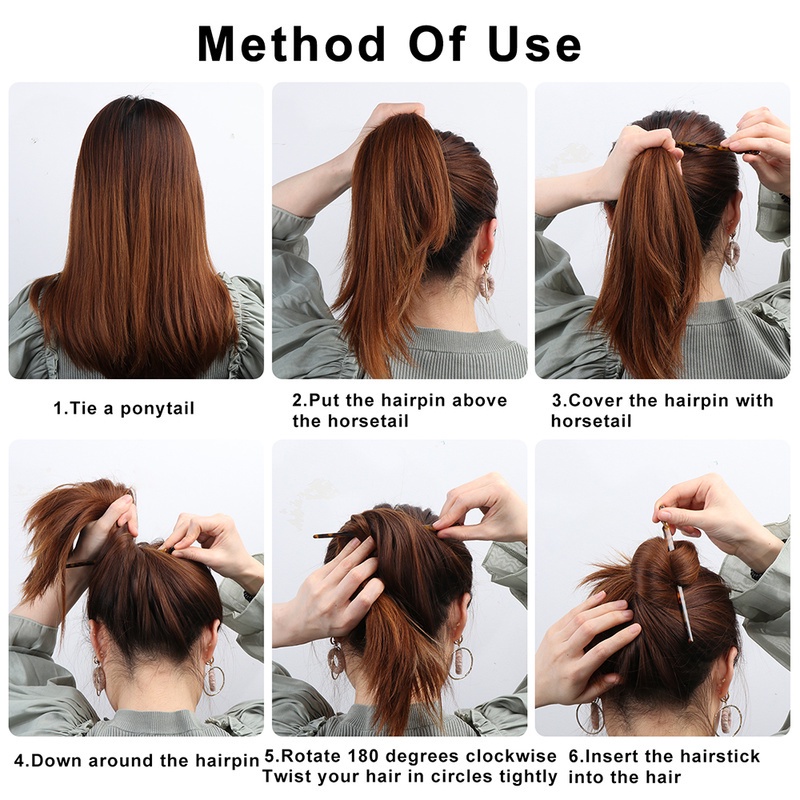 Method Of Use

1.Tie a ponytail

2.Put the hairpin above the horsetail

3.Cover the hairpin with horsetail

4.Down around the hairpin

5.Rotate 180 degrees clockwise Twist your hair in circles tightly

6.Insert the hairstick into the hair