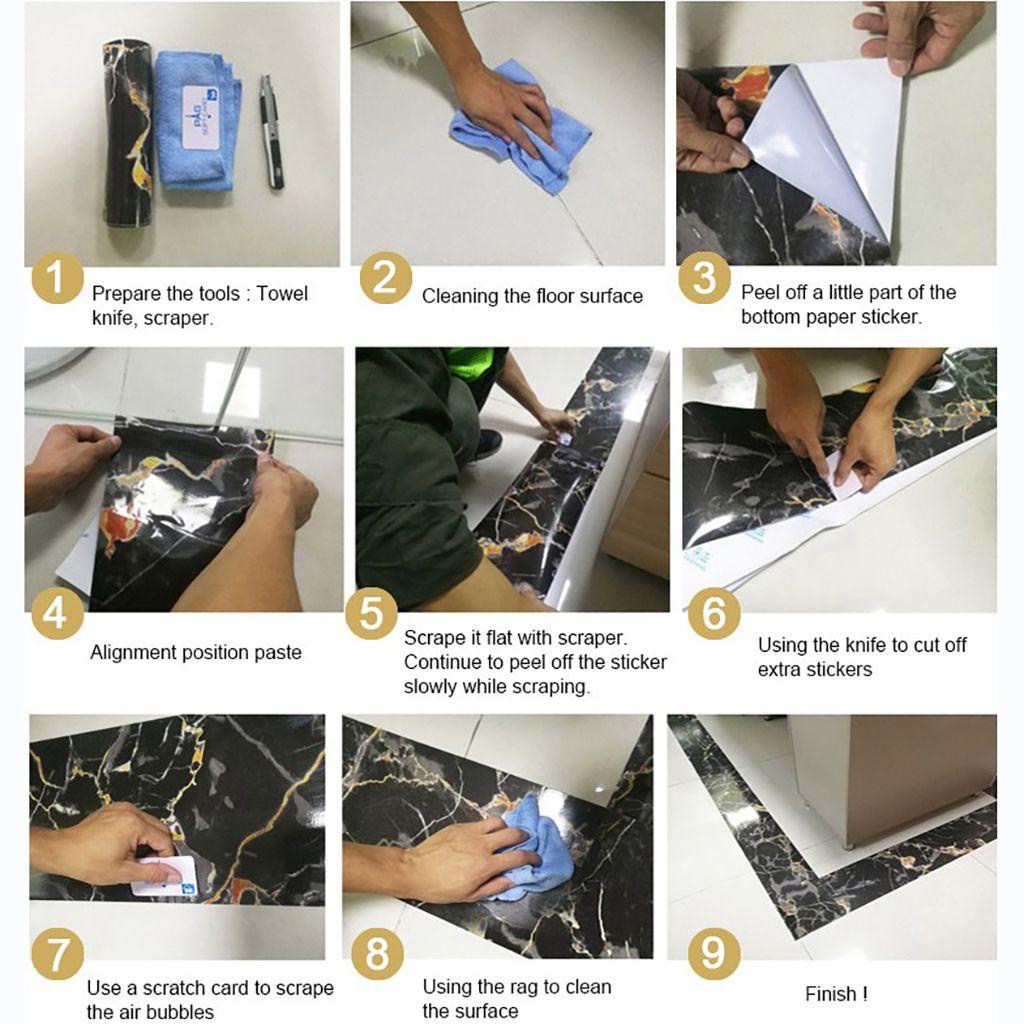 1
Prepare the tools : Towel knife, scraper.

2
Cleaning the floor surface

3
Peel off a little part of the bottom paper sticker.

4
Alignment position paste

5
Scrape it flat with scraper. Continue to peel off the sticker slowly while scraping.

6
Using the knife to cut off extra stickers

7
Use a scratch card to scrape the air bubbles

8
Using the rag to clean the surface

9
Finish !