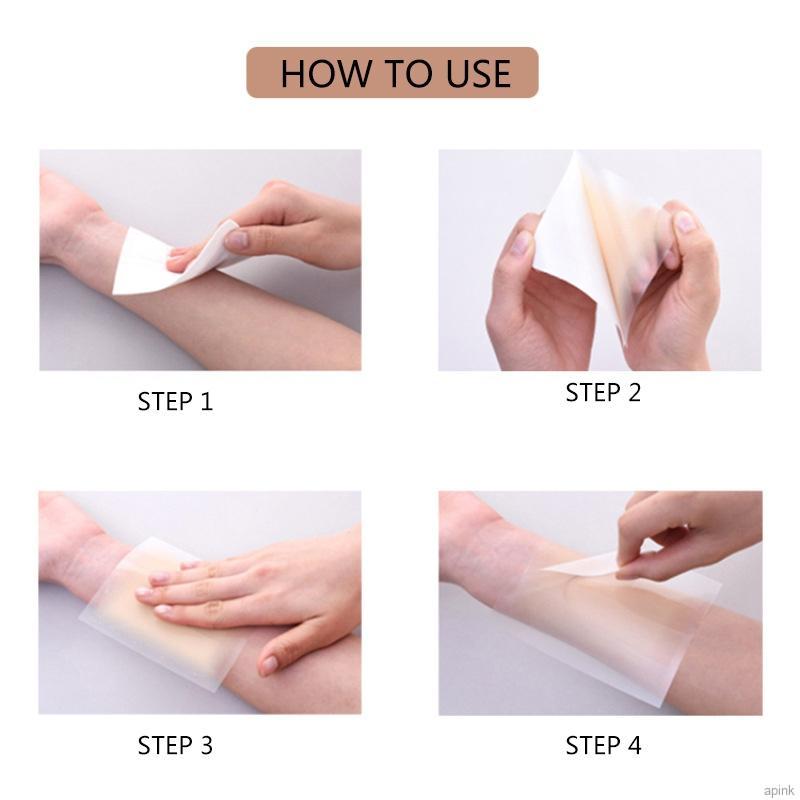 HOW TO USE

STEP 1

STEP 2

STEP 3

STEP 4

apink