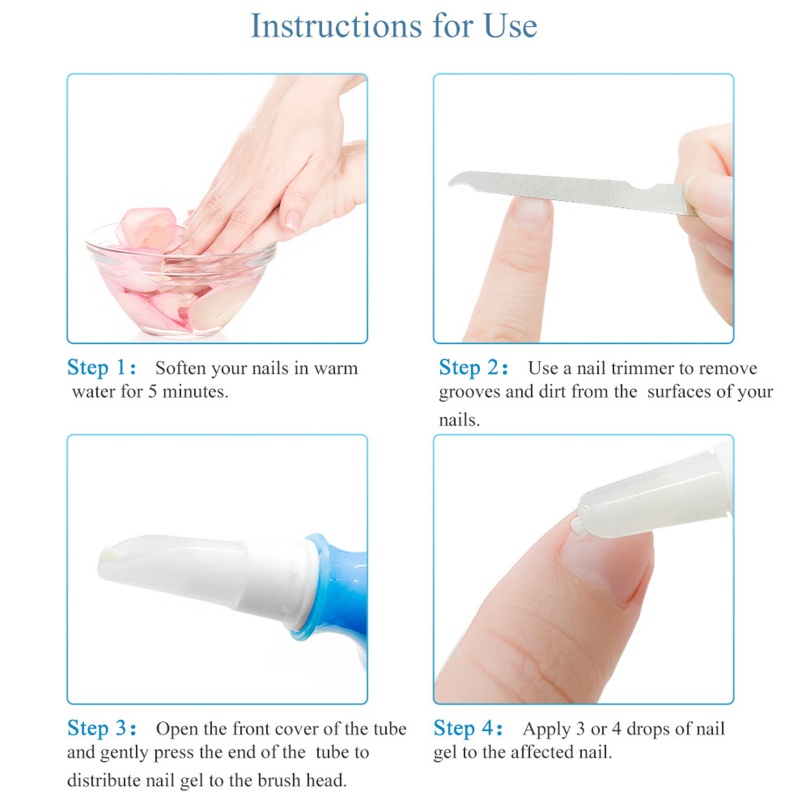 Instructions for Use

Step 1: Soften your nails in warm water for 5 minutes.

Step 2: Use a nail trimmer to remove grooves and dirt from the surfaces of your nails.

Step 3: Open the front cover of the tube and gently press the end of the tube to distribute nail gel to the brush head.

Step 4: Apply 3 or 4 drops of nail gel to the affected nail.