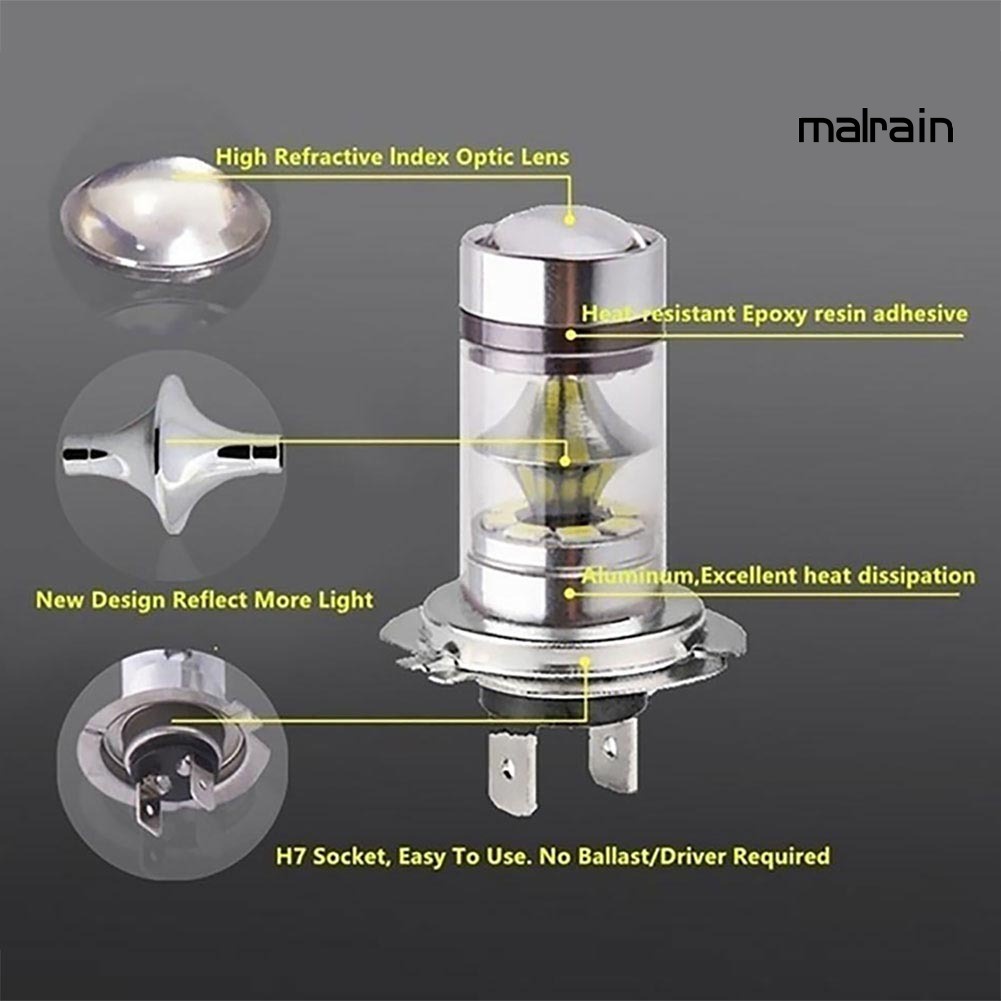 malrain

High Refractive Index Optic Lens

Heat-resistant Epoxy resin adhesive

New Design Reflect More Light

Aluminum,Excellent heat dissipation

H7 Socket, Easy To Use. No Ballast/Driver Required