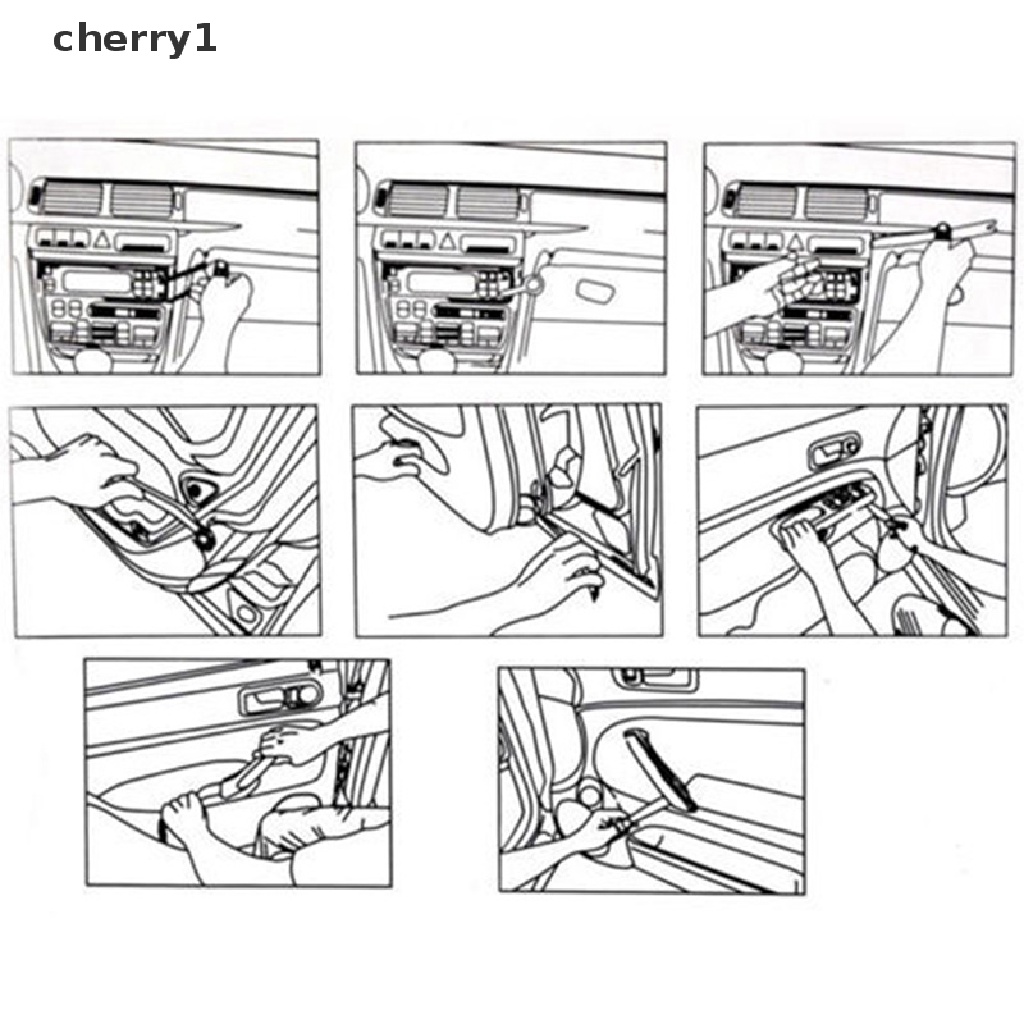 cherry1