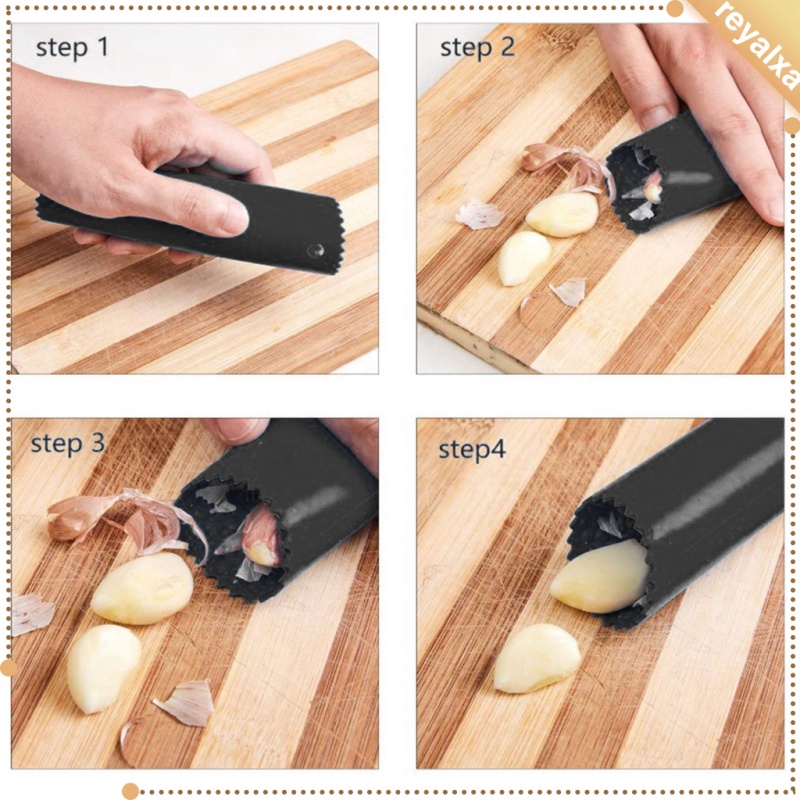 reyalxa

step 1

step 2

step 3

step4