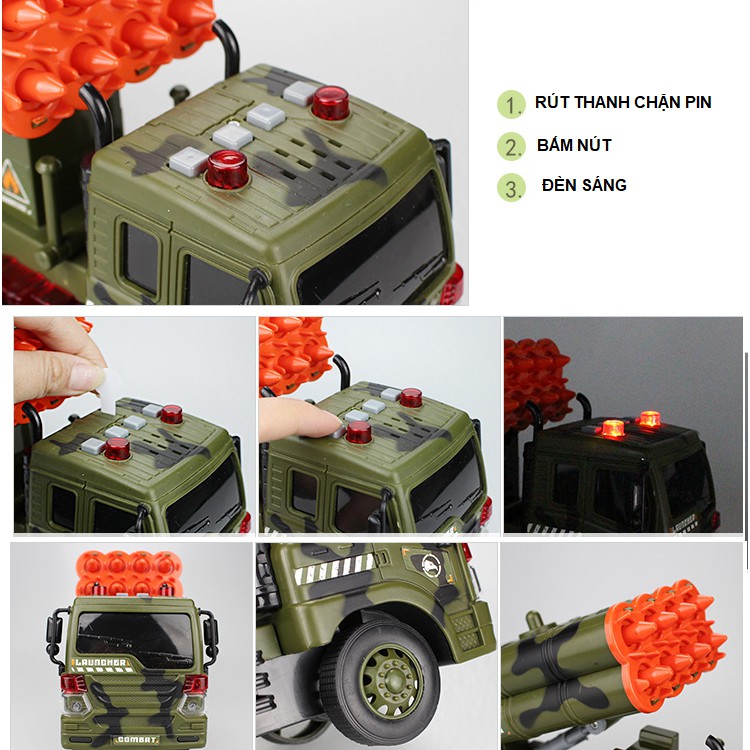 1. RÚT THANH CHẶN PIN
2. BẤM NÚT
3. ĐÈN SÁNG

LAUNCHER

LAUNCHER
COMBAT