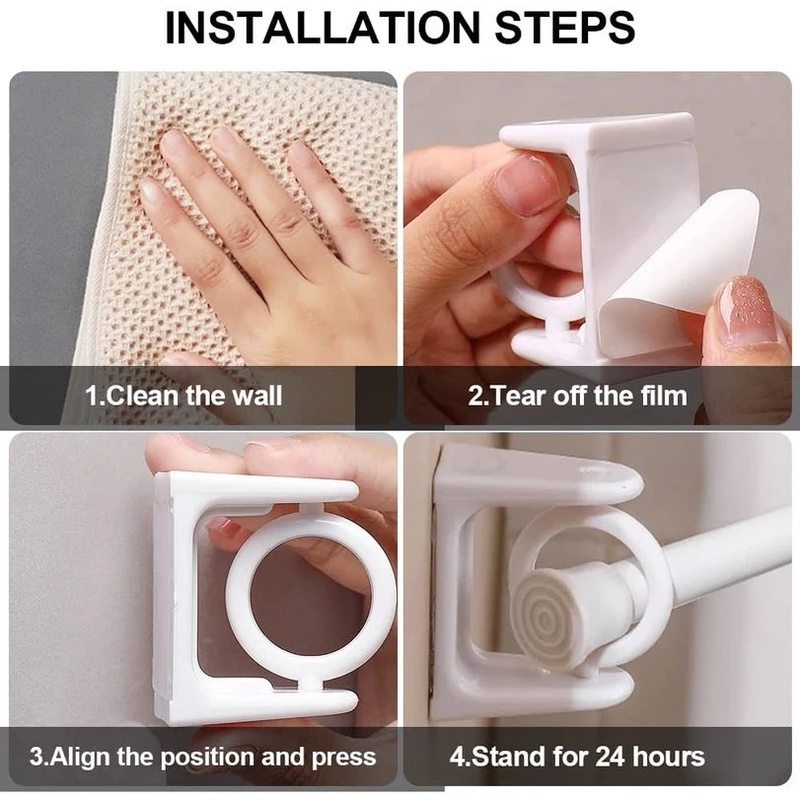 INSTALLATION STEPS

1.Clean the wall

2.Tear off the film

3.Align the position and press

4.Stand for 24 hours